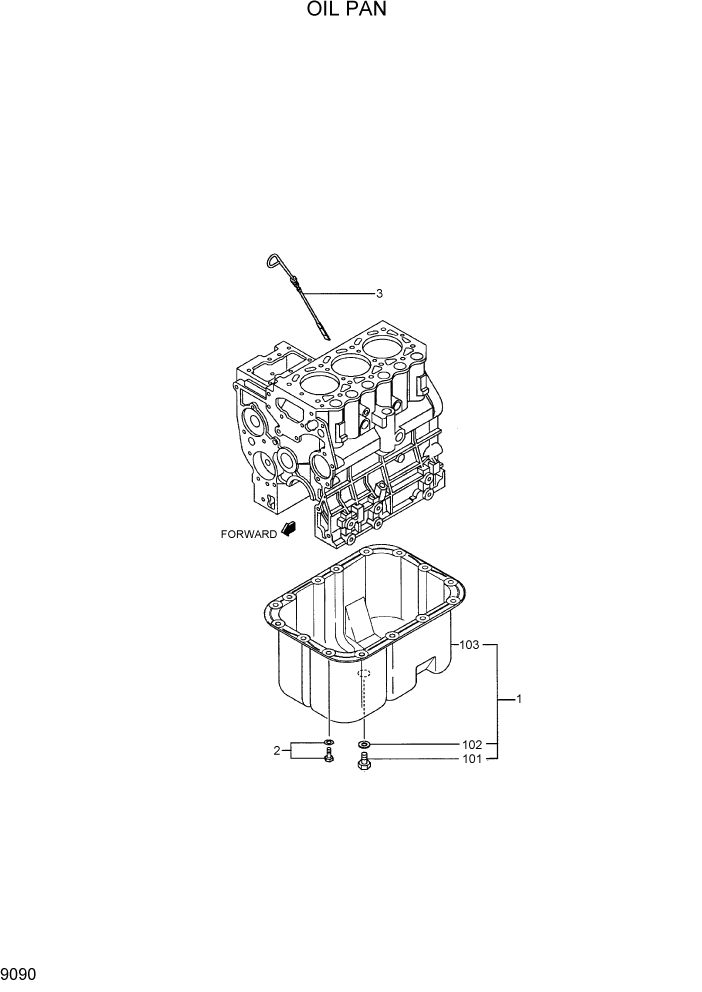 OIL PAN

3

FORWARD

103

1

2

102

101

9090