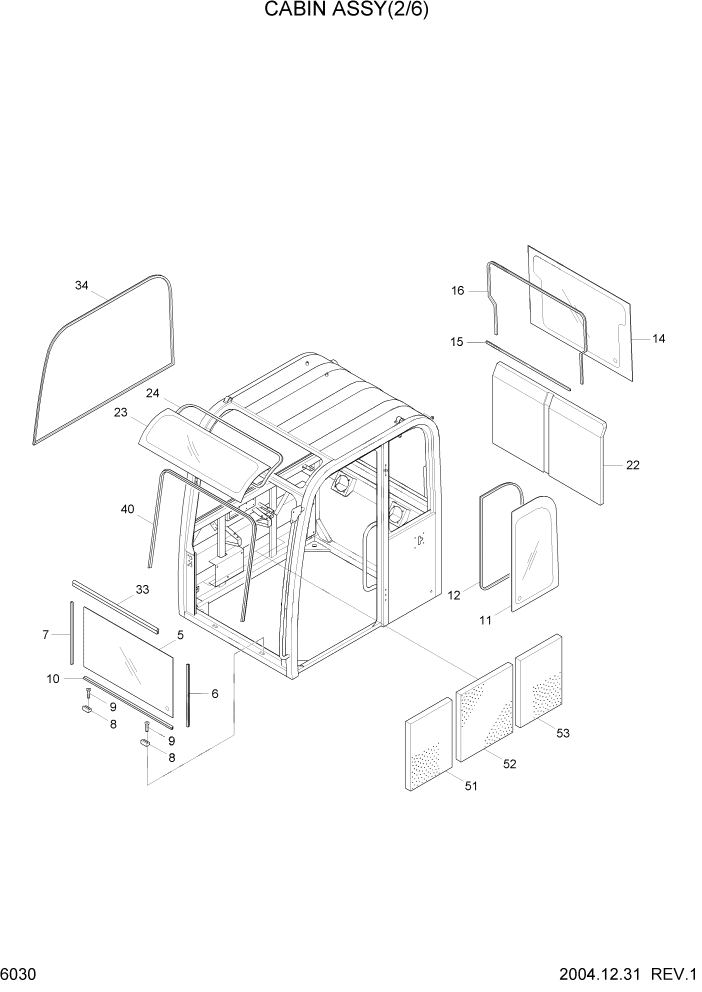 CABIN ASSY(2/6)

34
16
14
15
24
23
22
40
12
11
33
7
5
10
6
9
8
9
8
53
52
51

6030

2004.12.31 REV.1