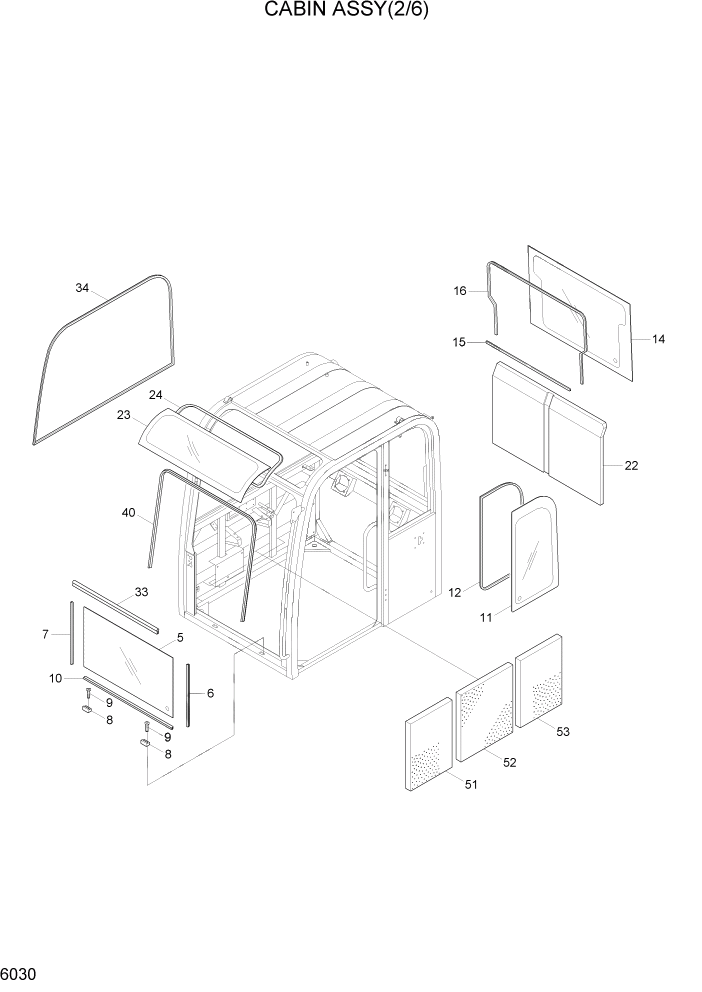 CABIN ASSY(2/6)

34
16
14
15
24
23
22
40
12
11
33
7
5
10
6
9
8
9
8
53
52
51

6030