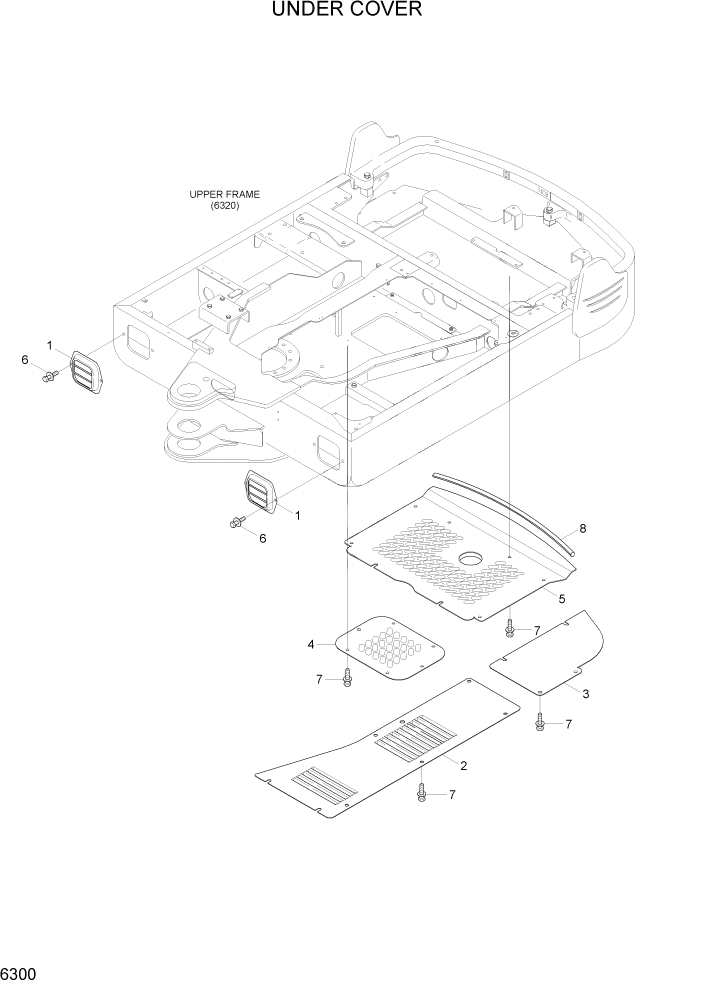 UNDER COVER

UPPER FRAME
(6320)

1
6
1
6
8
5
7
4
7
3
7
2
7

6300