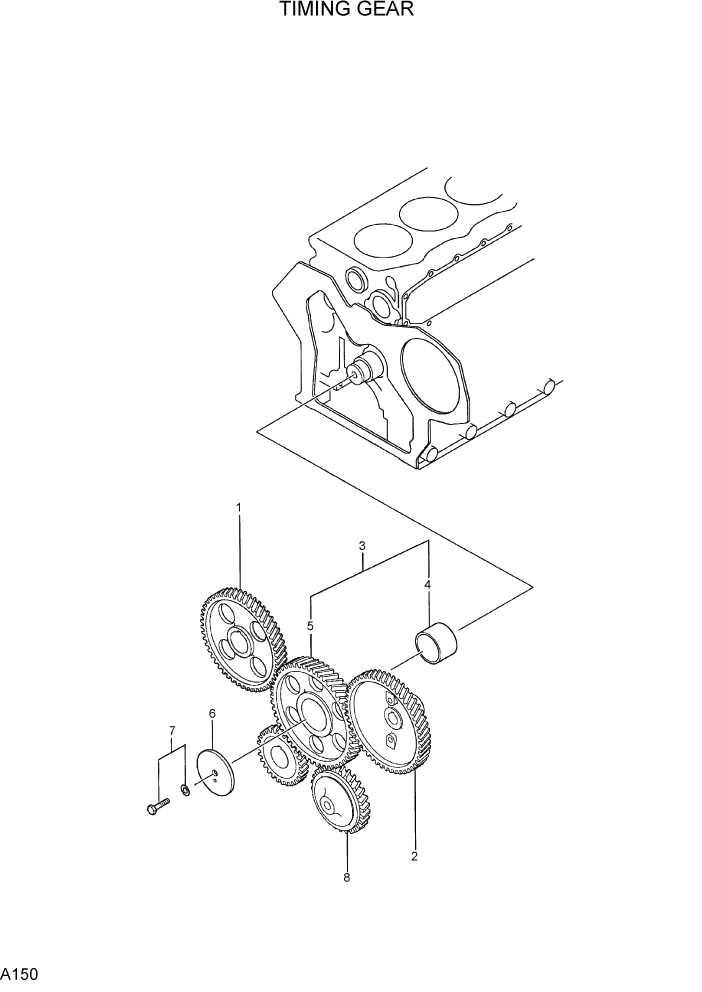 TIMING GEAR

1

3

4

5

7

6

2

8

A150