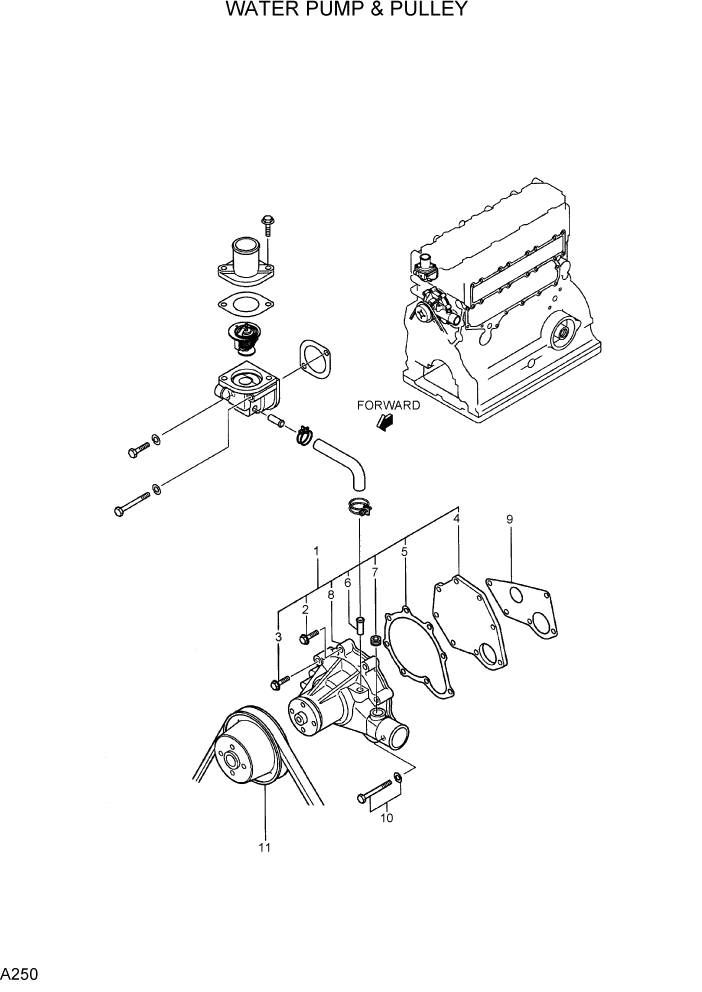 WATER PUMP & PULLEY

FORWARD

1
2
3
4
5
6
7
8
9
10
11

A250