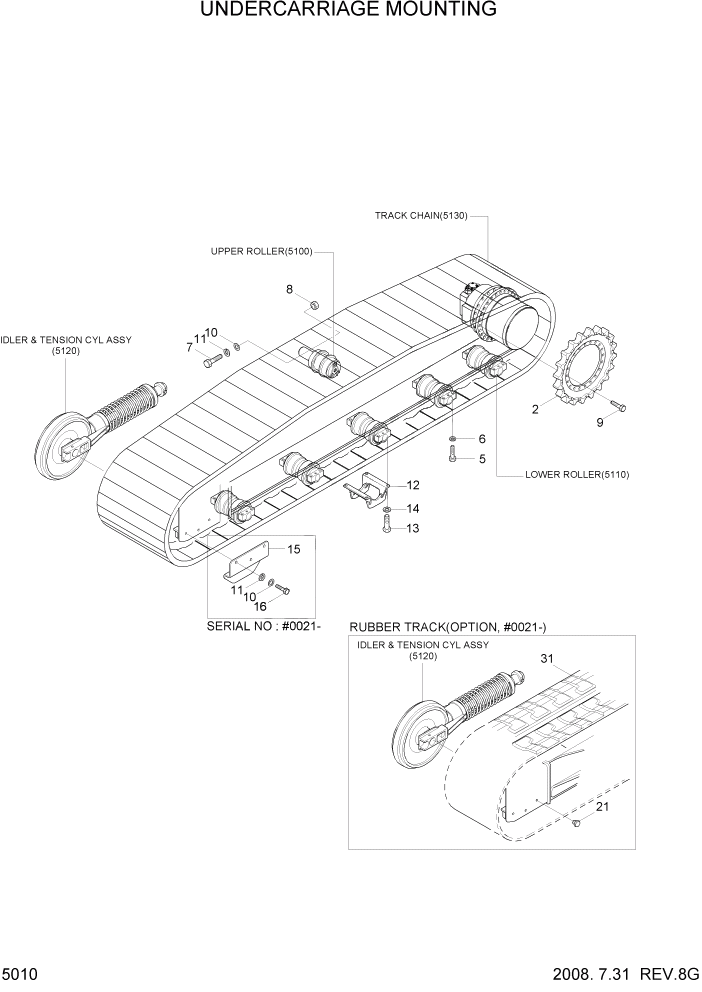 UNDERCARRIAGE MOUNTING

TRACK CHAIN(5130)

UPPER ROLLER(5100)

8

IDLER & TENSION CYL ASSY
(5120)

7 11 10

2

9

6

5

LOWER ROLLER(5110)

12

14

13

15

11 10

16

SERIAL NO : #0021-

RUBBER TRACK(OPTION, #0021-)

IDLER & TENSION CYL ASSY
(5120)

31

21

5010

2008. 7.31 REV.8G