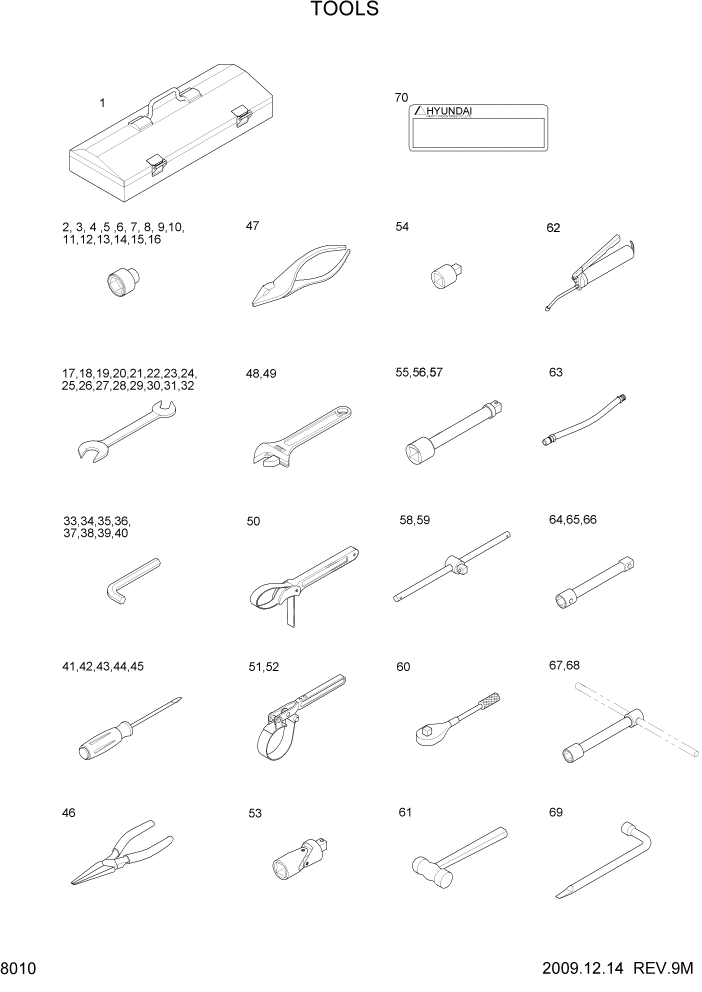 TOOLS

1

70

HYUNDAI

2, 3, 4 ,5 ,6, 7, 8, 9,10, 11,12,13,14,15,16

47

54

62

17,18,19,20,21,22,23,24, 25,26,27,28,29,30,31,32

48,49

55,56,57

63

33,34,35,36, 37,38,39,40

50

58,59

64,65,66

41,42,43,44,45

51,52

60

67,68

46

53

61

69

8010

2009.12.14 REV.9M