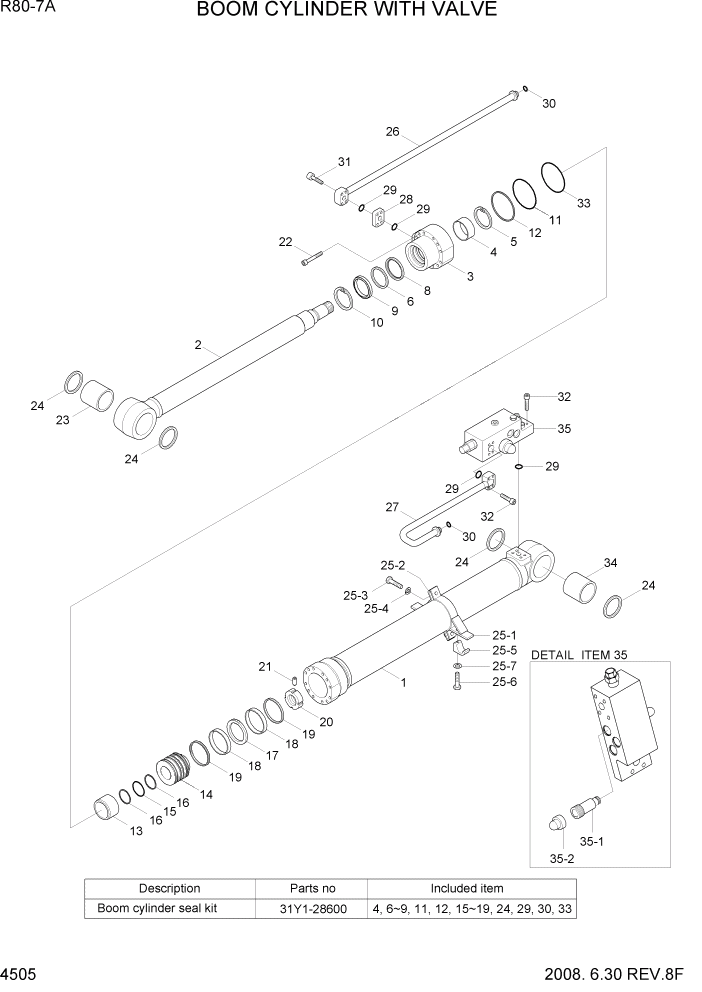 R80-7A

BOOM CYLINDER WITH VALVE

30
26
31
29
28
29
33
11
12
5
4
3
22
8
6
9
10
2
24
23
24
32
35
29
29
32
27
30
24
34
24
25-2
25-3
25-4
25-1
25-5
25-7
25-6
1
21
20
19
18
17
18
19
14
16
15
16
13

DETAIL ITEM 35
35-1
35-2

| Description | Parts no | Included item |
|---|---|---|
| Boom cylinder seal kit | 31Y1-28600 | 4, 6~9, 11, 12, 15~19, 24, 29, 30, 33 |

4505

2008. 6.30 REV.8F