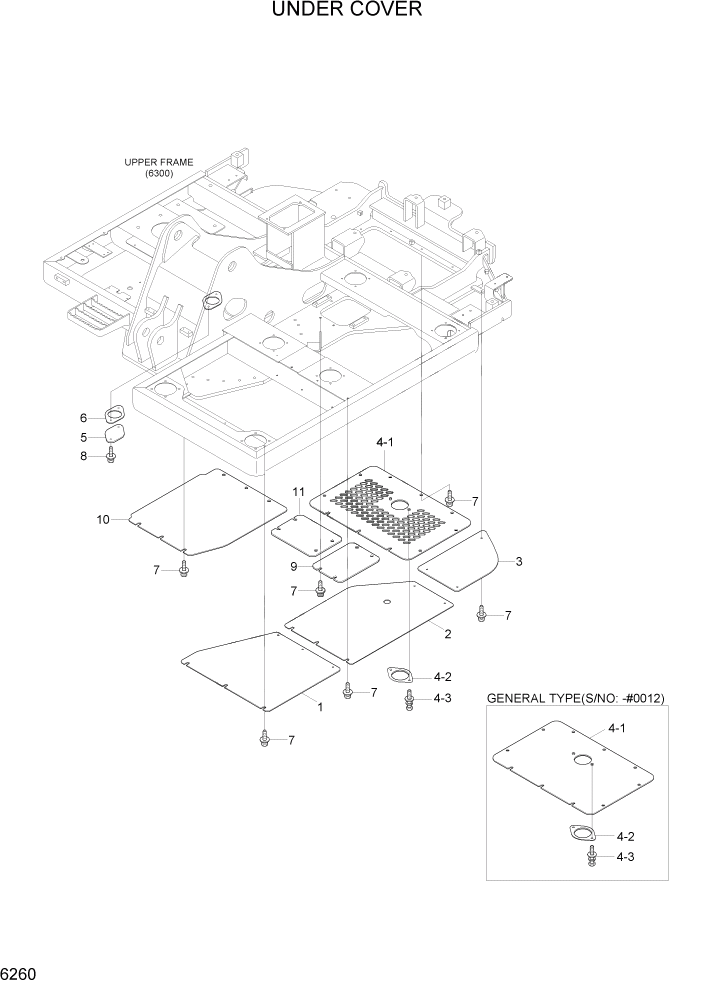 UNDER COVER

UPPER FRAME
(6300)

6
5
8
4-1
7
11
10
9
3
7
7
7
2
4-2
7
4-3
1
7

GENERAL TYPE(S/NO: -#0012)
4-1
4-2
4-3

6260