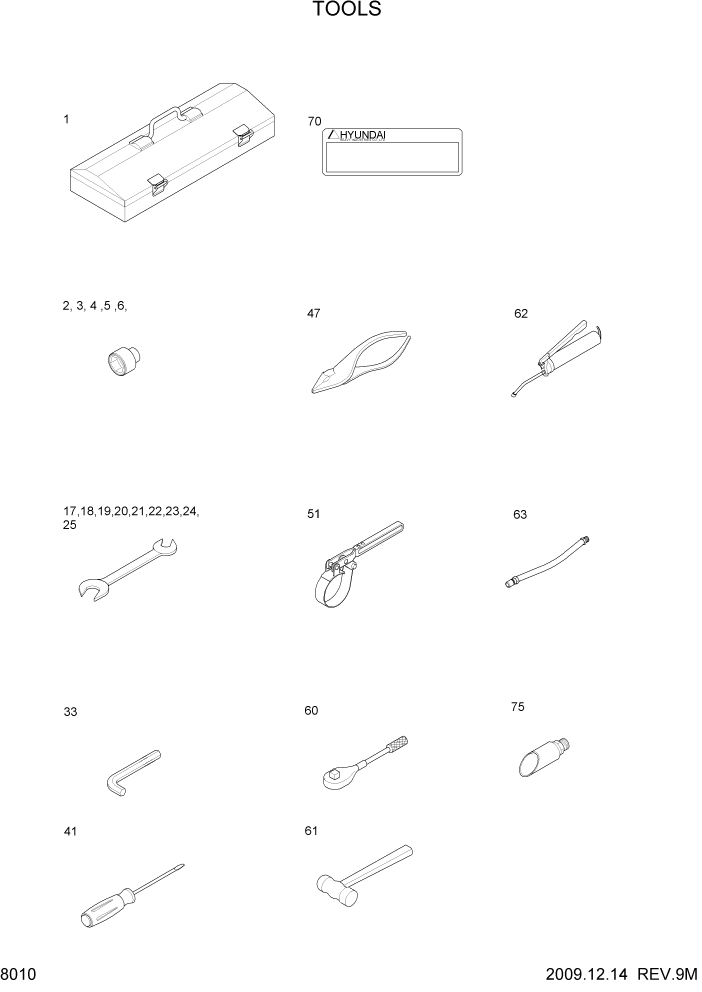 TOOLS

1

70

HYUNDAI

2, 3, 4 ,5 ,6,

47

62

17,18,19,20,21,22,23,24, 25

51

63

33

60

75

41

61

8010

2009.12.14 REV.9M