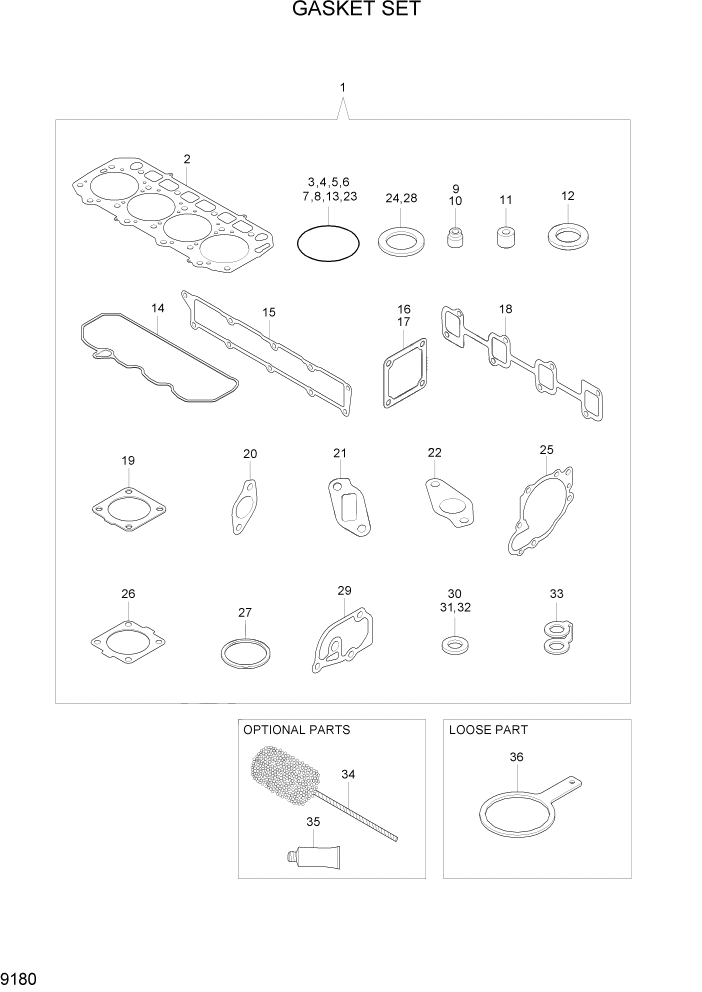 GASKET SET

1

2

3,4,5,6
7,8,13,23

24,28

9
10

11

12

14

15

16
17

18

19

20

21

22

25

26

27

29

30
31,32

33

OPTIONAL PARTS

34

35

LOOSE PART

36

9180