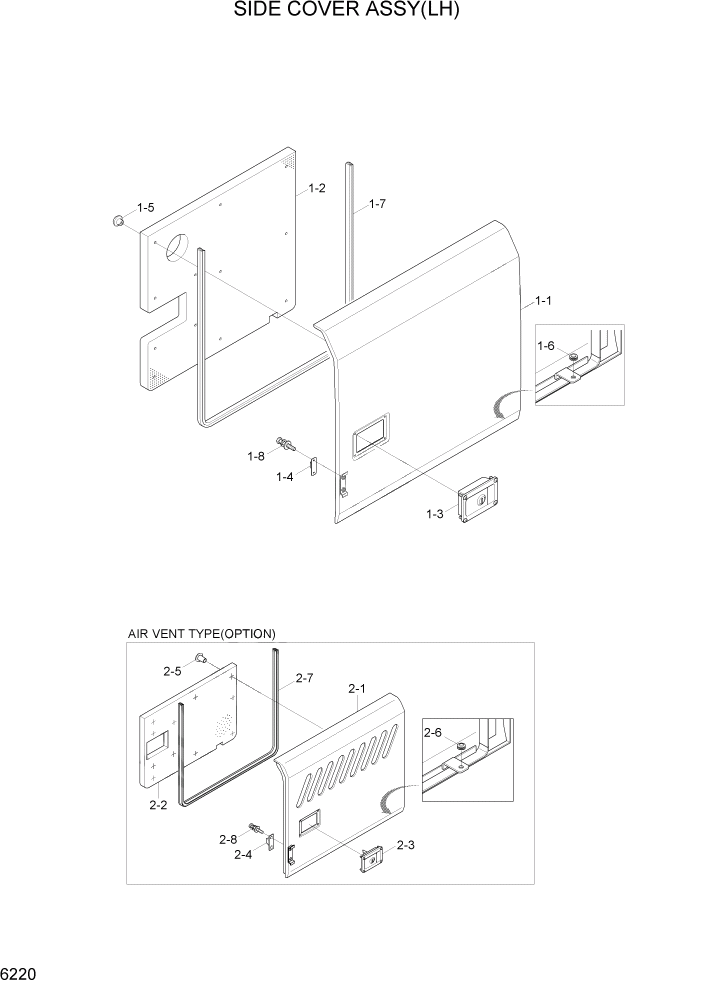 SIDE COVER ASSY(LH)

1-5
1-2
1-7
1-1
1-6
1-8
1-4
1-3

AIR VENT TYPE(OPTION)

2-5
2-7
2-1
2-6
2-2
2-8
2-4
2-3

6220