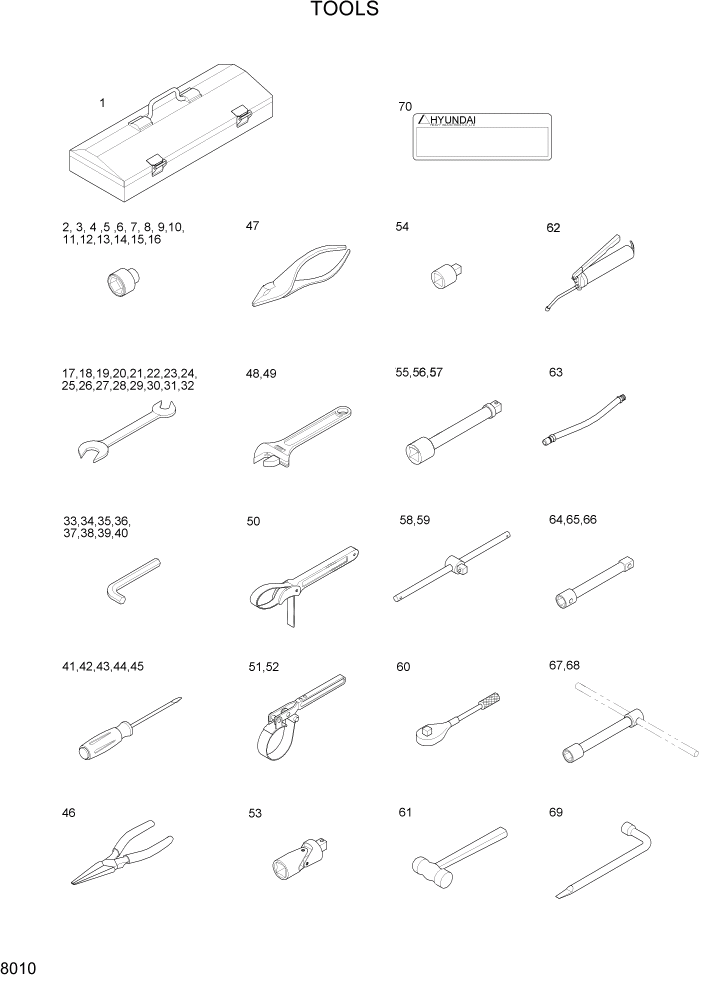 TOOLS

1

70

HYUNDAI

2, 3, 4 ,5 ,6, 7, 8, 9,10, 11,12,13,14,15,16

47

54

62

17,18,19,20,21,22,23,24, 25,26,27,28,29,30,31,32

48,49

55,56,57

63

33,34,35,36, 37,38,39,40

50

58,59

64,65,66

41,42,43,44,45

51,52

60

67,68

46

53

61

69

8010