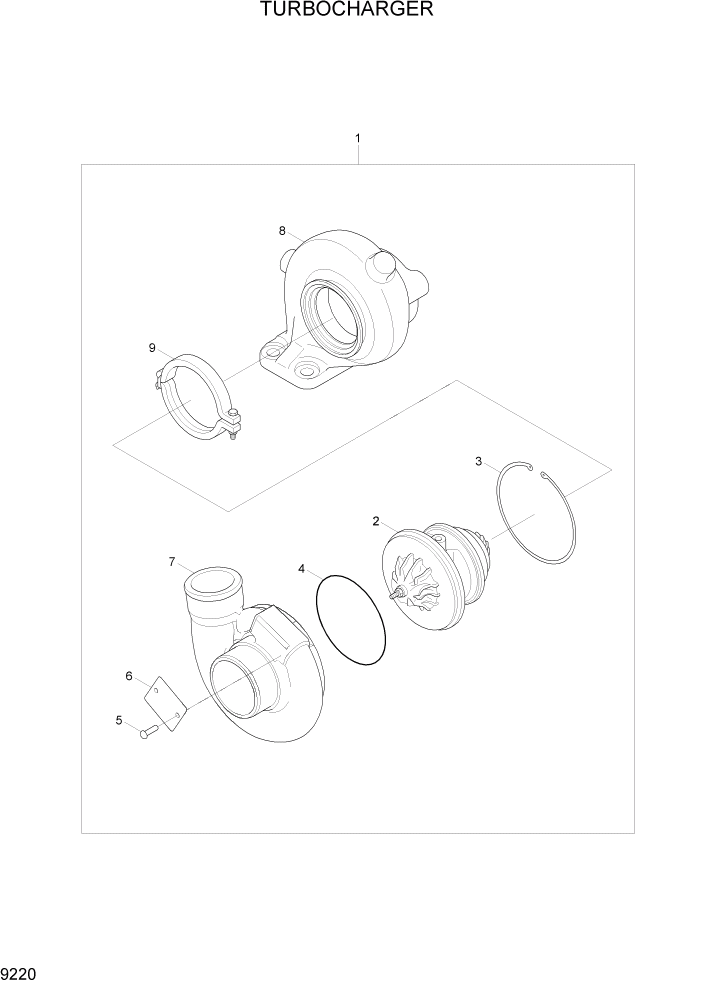 TURBOCHARGER

1

8

9

3

2

7

4

6

5

9220