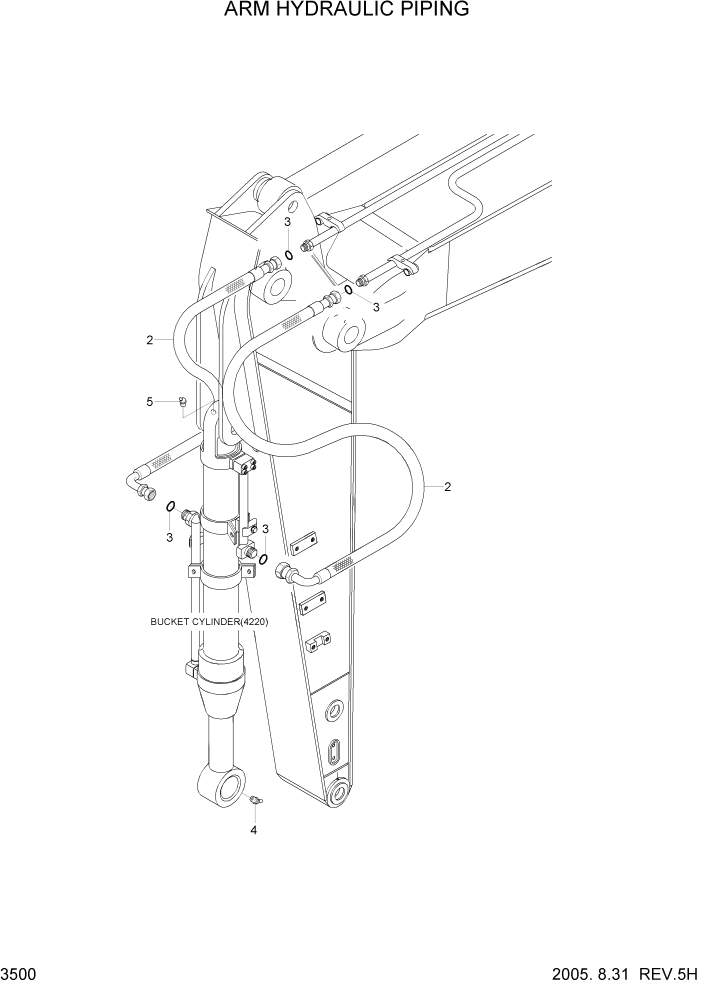 ARM HYDRAULIC PIPING

3

3

2

5

2

3

3

BUCKET CYLINDER(4220)

4

3500

2005. 8.31 REV.5H