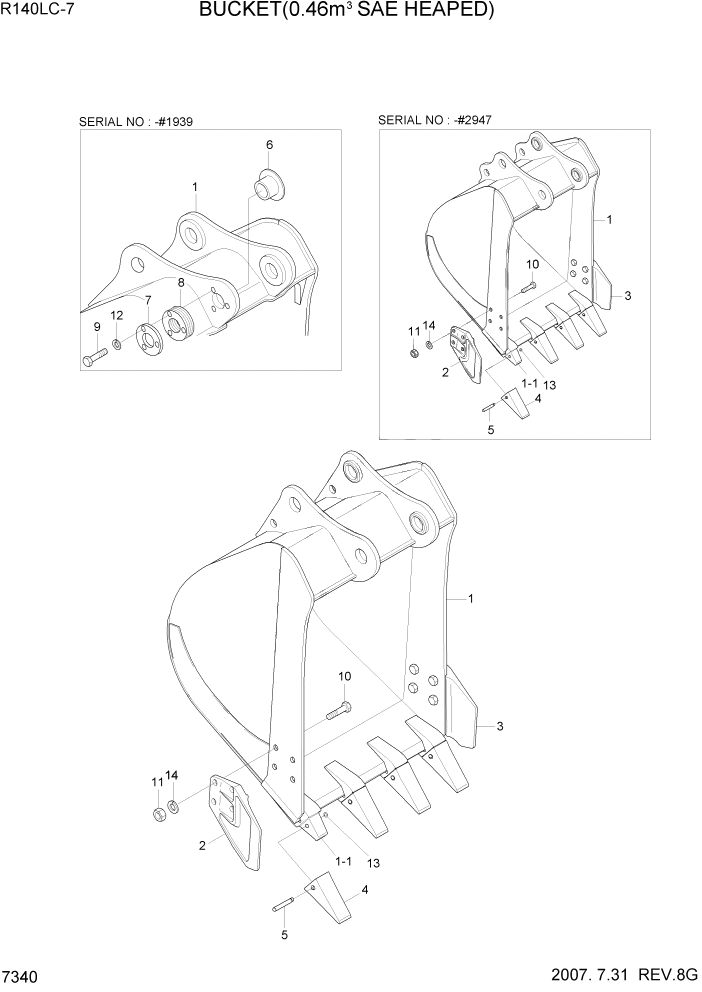 R140LC-7

BUCKET(0.46m$^3$ SAE HEAPED)

SERIAL NO : -#1939

6
1
7
8
12
9

SERIAL NO : -#2947

1
10
3
11
14
2
1-1
13
4
5

1
10
3
11
14
2
1-1
13
4
5

7340

2007. 7.31 REV.8G