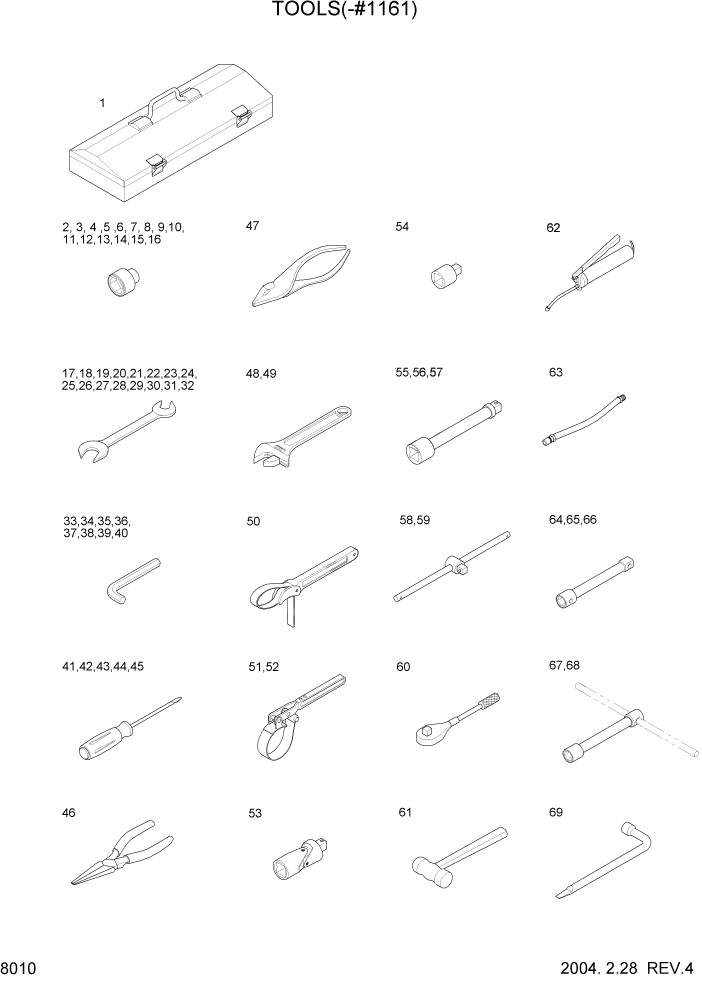 TOOLS(-#1161)

1

2, 3, 4 ,5 ,6, 7, 8, 9,10, 11,12,13,14,15,16

47

54

62

17,18,19,20,21,22,23,24, 25,26,27,28,29,30,31,32

48,49

55,56,57

63

33,34,35,36, 37,38,39,40

50

58,59

64,65,66

41,42,43,44,45

51,52

60

67,68

46

53

61

69

8010

2004. 2.28 REV.4