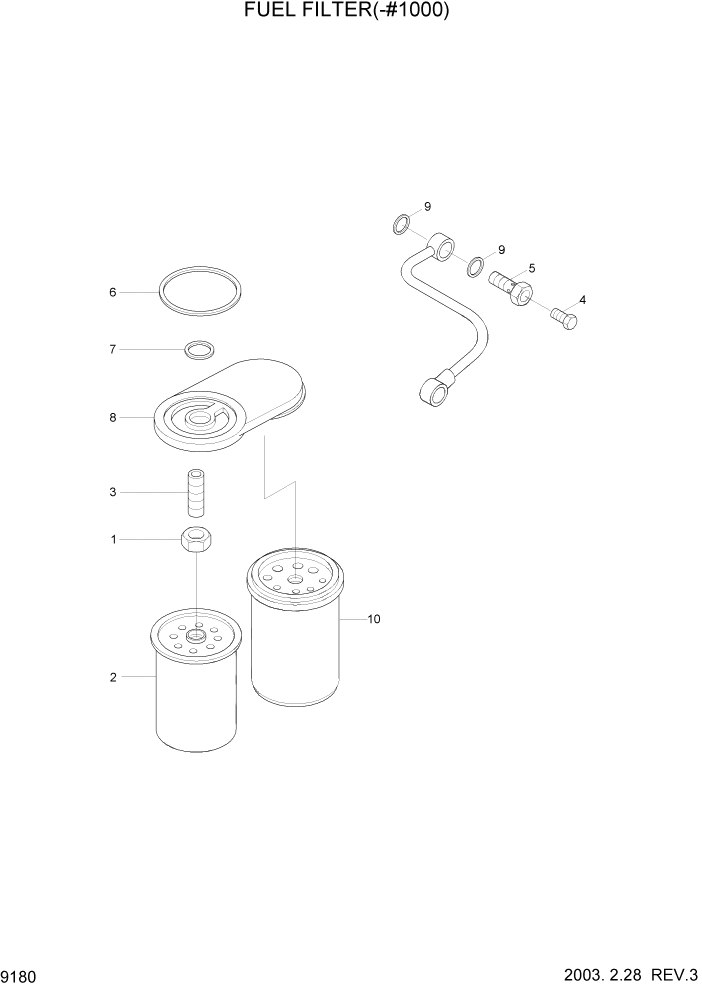 FUEL FILTER(-#1000)

9
9
5
4
6
7
8
3
1
10
2

9180

2003. 2.28 REV.3