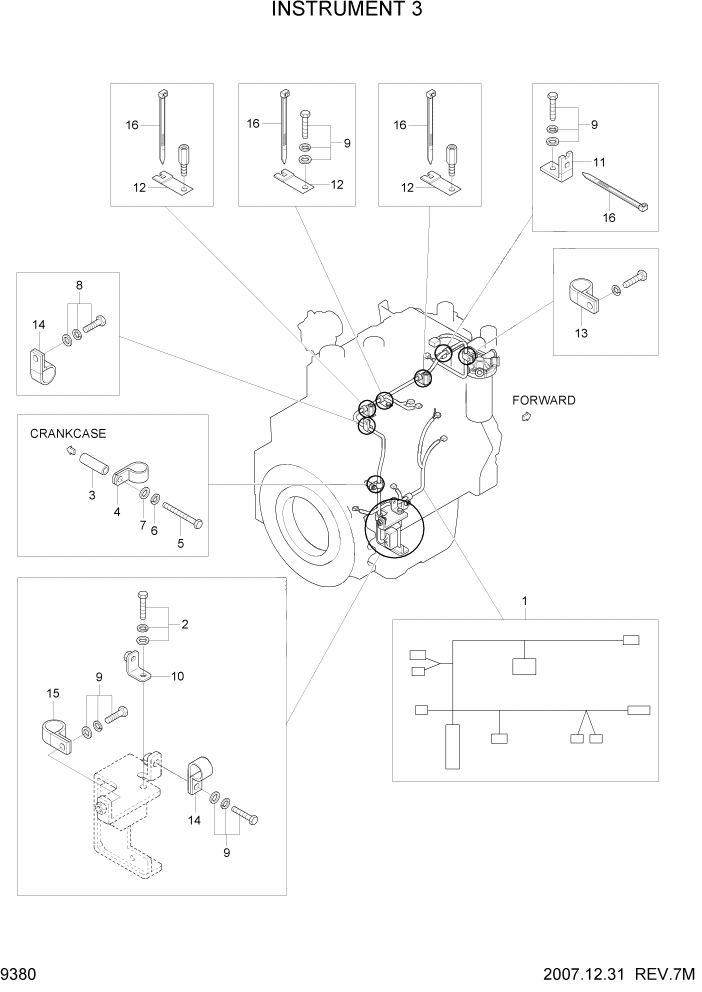 INSTRUMENT 3

16
12

16
9
12

16
12

9
11
16

8
14

13

FORWARD

CRANKCASE
3
4
7
6
5

2
10
9
15
14
9

1

9380

2007.12.31 REV.7M