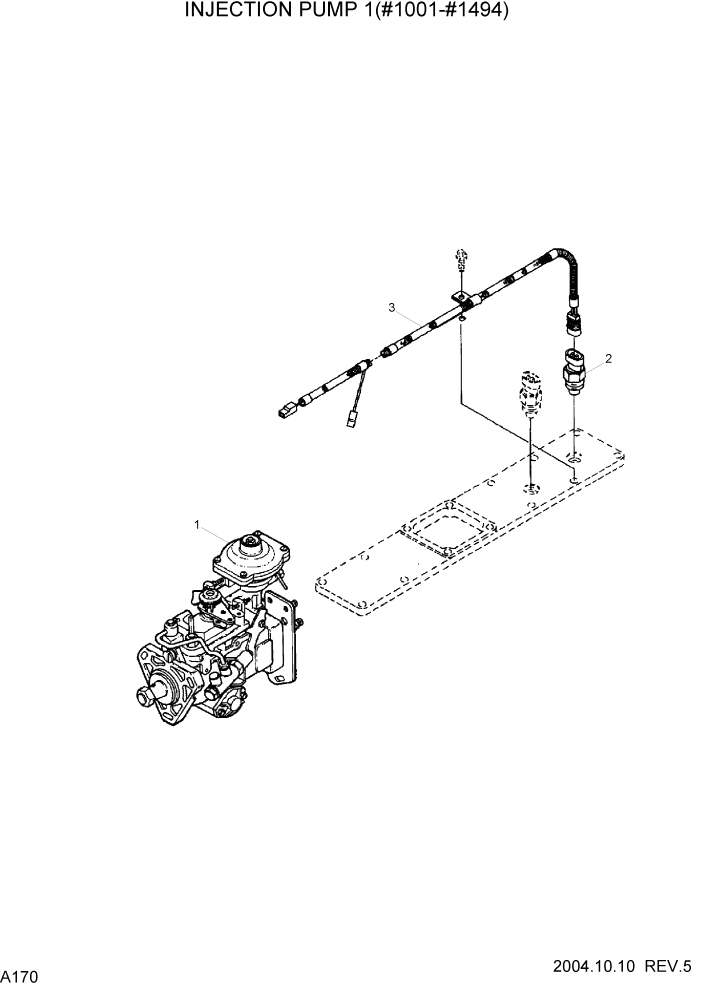 INJECTION PUMP 1(#1001-#1494)

3

2

1

A170

2004.10.10 REV.5