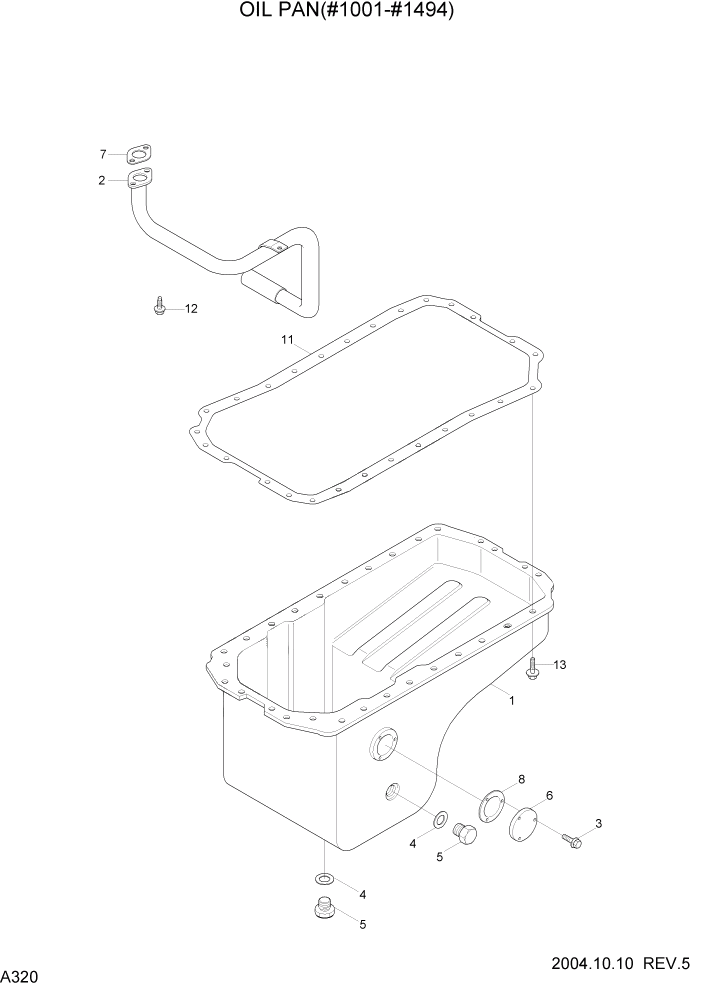 OIL PAN(#1001-#1494)

7
2
12
11
13
1
8
6
3
4
5
4
5

A320

2004.10.10 REV.5