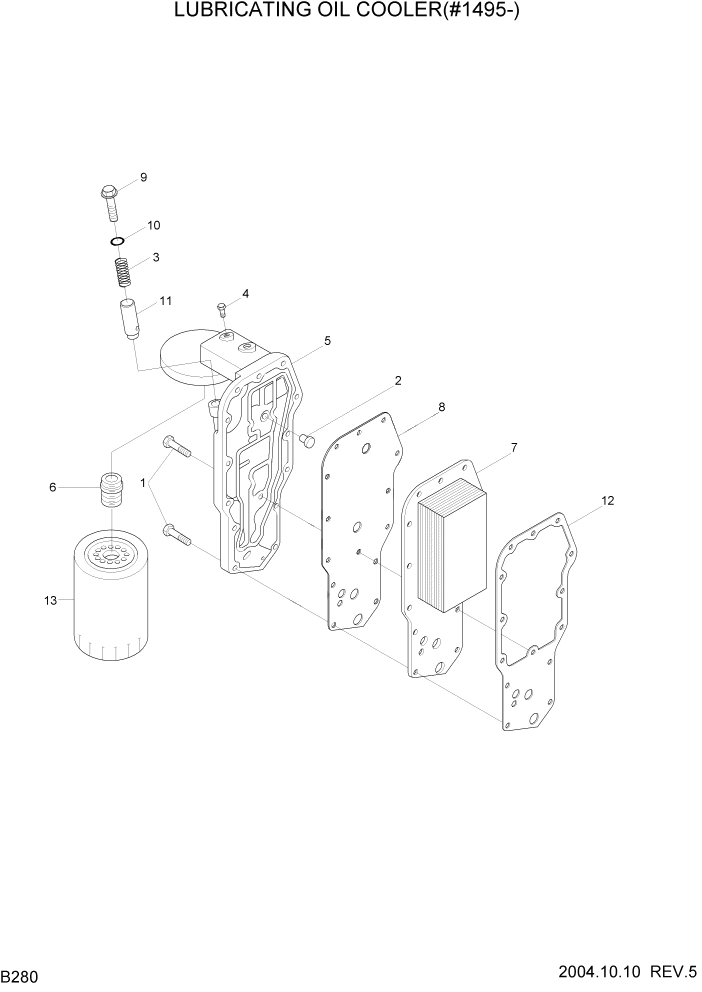 LUBRICATING OIL COOLER(#1495-)

9
10
3
11
4
5
2
8
7
12
6
1
13

B280

2004.10.10 REV.5