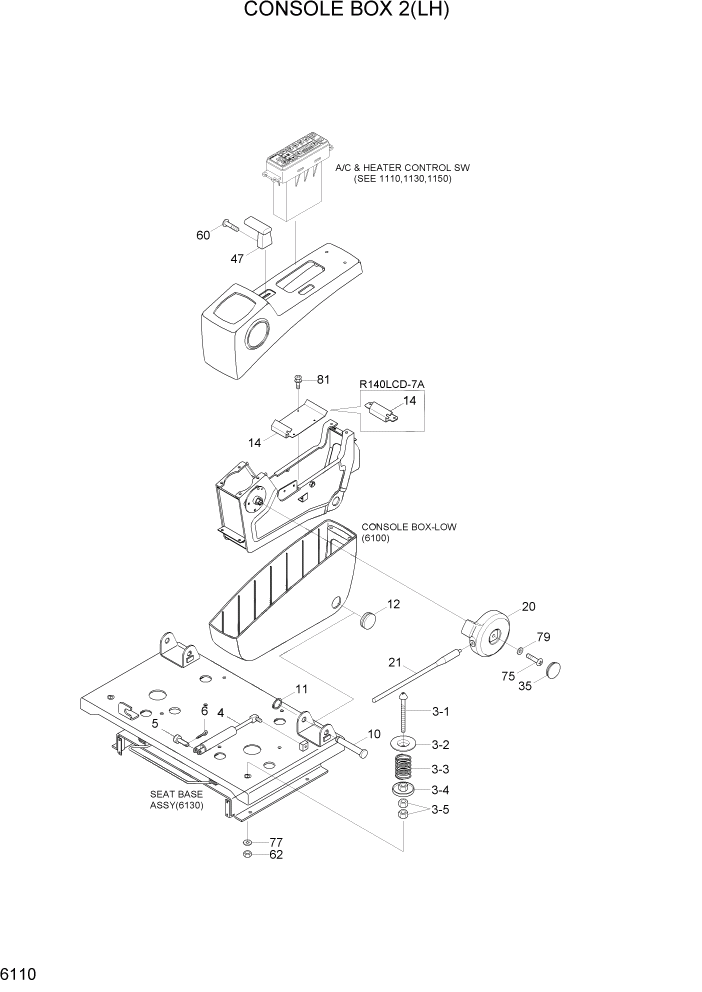 CONSOLE BOX 2(LH)

A/C & HEATER CONTROL SW
(SEE 1110,1130,1150)

60

47

81

R140LCD-7A

14

14

CONSOLE BOX-LOW
(6100)

12

20

79

75

35

21

11

6

4

5

10

3-1

3-2

3-3

3-4

3-5

SEAT BASE
ASSY(6130)

77

62

6110