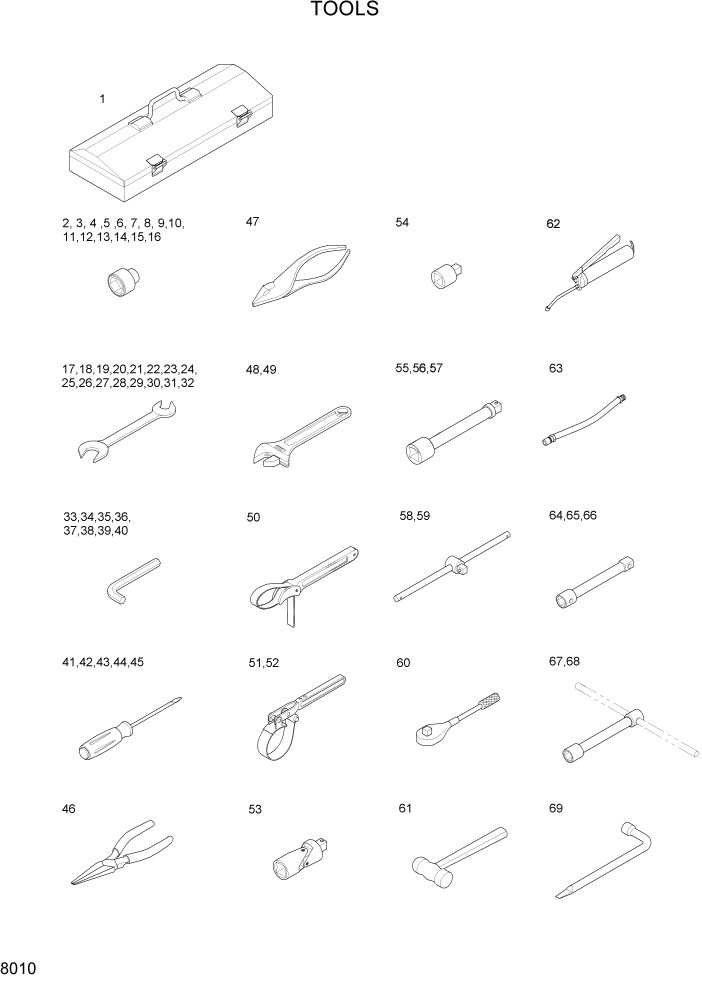 TOOLS

1

2, 3, 4 ,5 ,6, 7, 8, 9,10, 11,12,13,14,15,16

47

54

62

17,18,19,20,21,22,23,24, 25,26,27,28,29,30,31,32

48,49

55,56,57

63

33,34,35,36, 37,38,39,40

50

58,59

64,65,66

41,42,43,44,45

51,52

60

67,68

46

53

61

69

8010