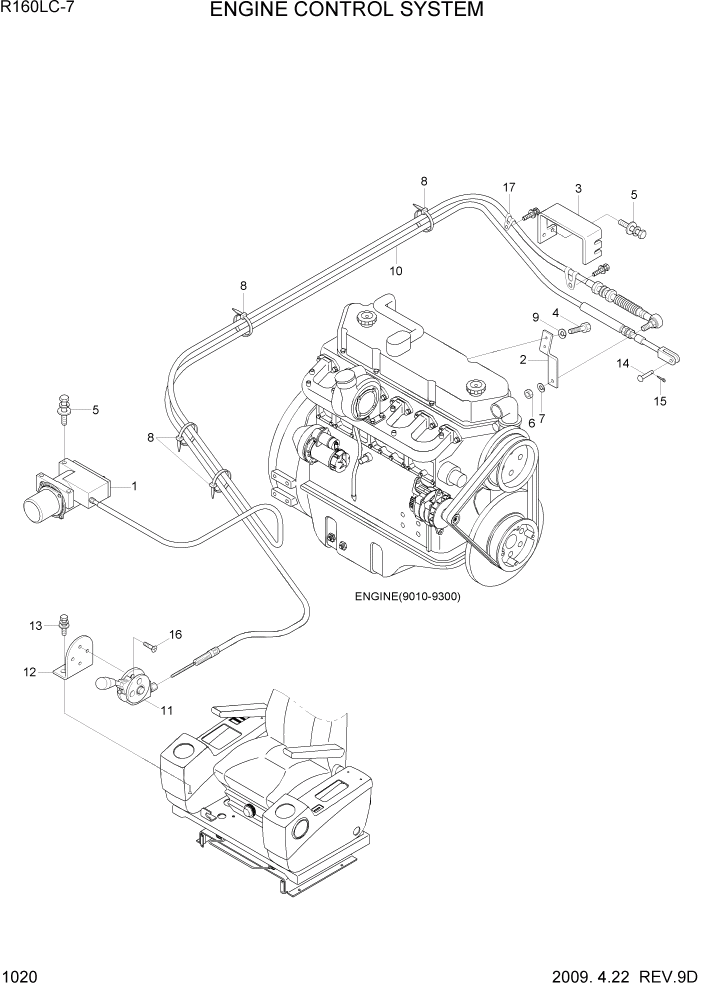 R160LC-7

ENGINE CONTROL SYSTEM

8
17
3
5
10
8
9
4
2
14
15
6
7
5
8
1
ENGINE(9010-9300)
13
16
12
11

1020

2009. 4.22 REV.9D