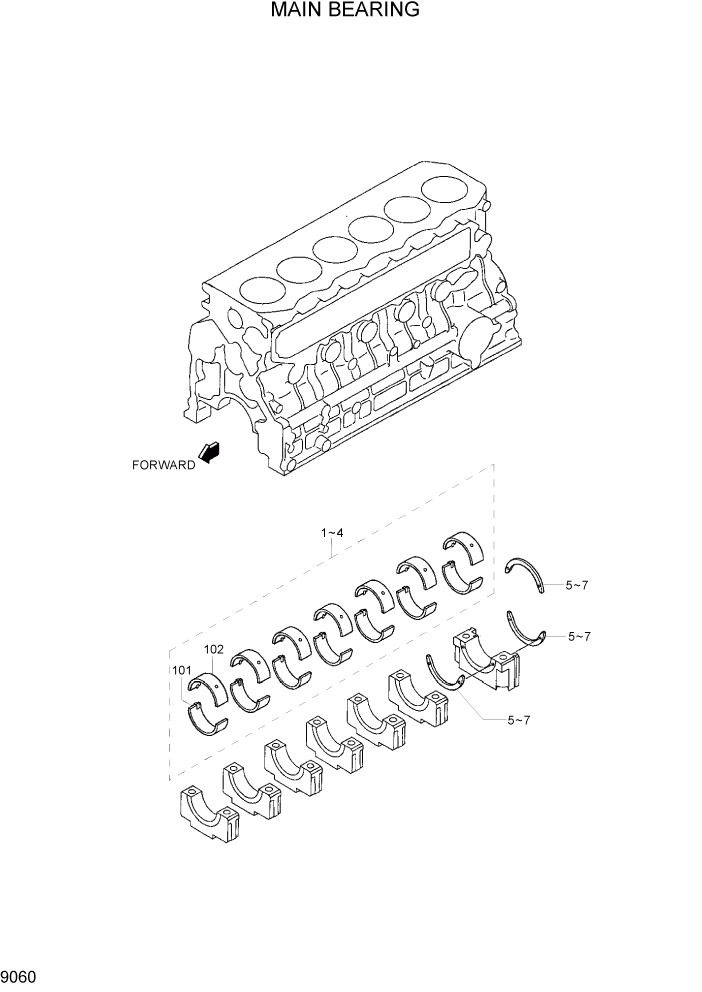 MAIN BEARING

FORWARD

1~4

5~7

5~7

102

101

5~7

9060