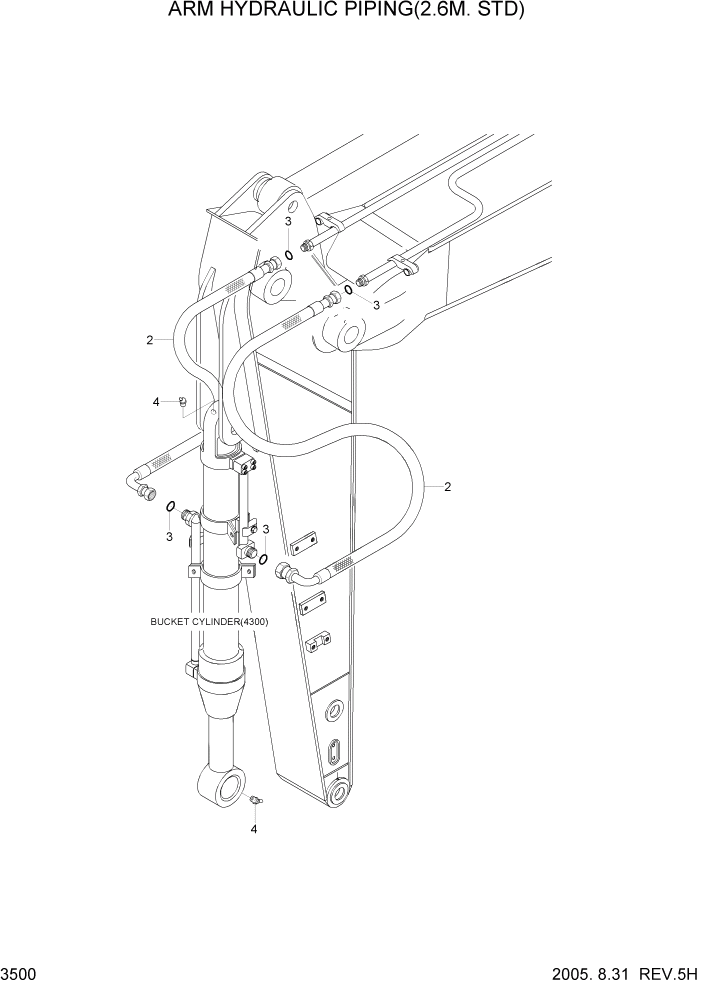 ARM HYDRAULIC PIPING(2.6M. STD)

3

3

2

4

2

3

3

BUCKET CYLINDER(4300)

4

3500

2005. 8.31 REV.5H