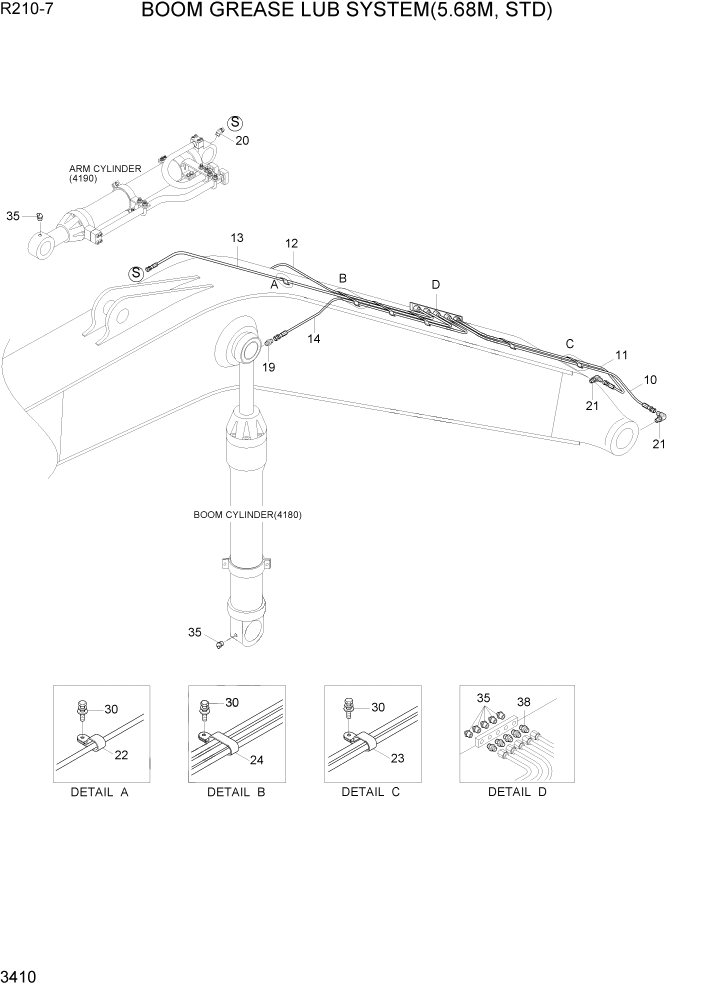 R210-7 BOOM GREASE LUB SYSTEM(5.68M, STD)

S
20
ARM CYLINDER
(4190)
35
13
12
S
A
B
D
14
19
C
11
10
21
21
BOOM CYLINDER(4180)
35

30
22
DETAIL A

30
24
DETAIL B

30
23
DETAIL C

35
38
DETAIL D

3410