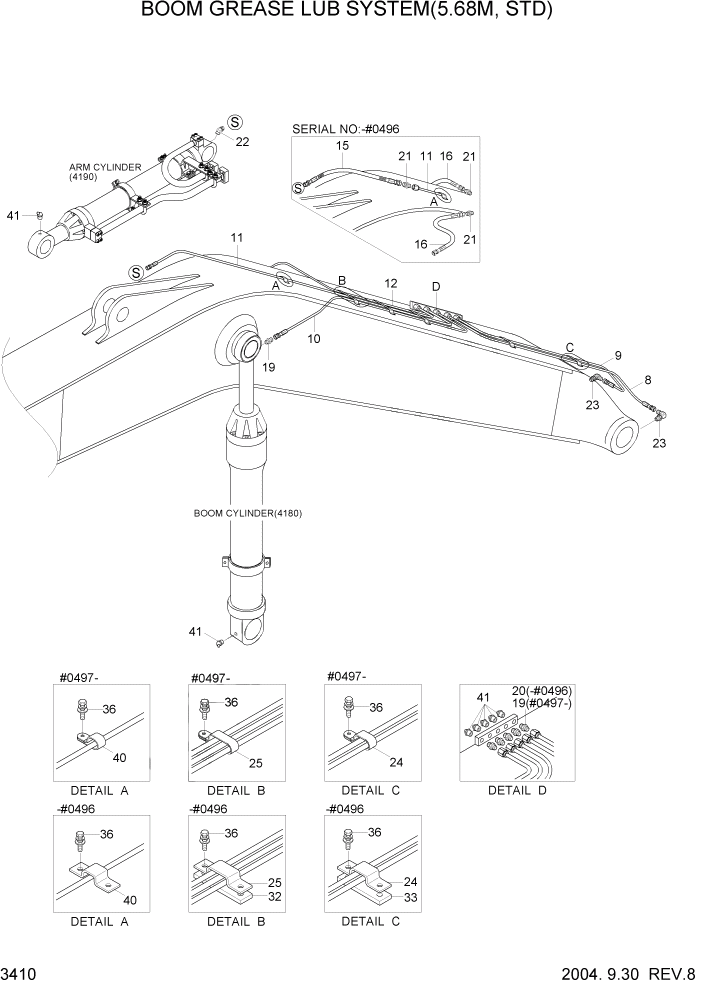 BOOM GREASE LUB SYSTEM(5.68M, STD)

S
22
ARM CYLINDER (4190)
41

SERIAL NO:-#0496
15
21
11
16
21
S
A
16
21

11
S
A
B
12
D
10
19
C
9
8
23
23

BOOM CYLINDER(4180)
41

#0497-
36
40
DETAIL A

#0497-
36
25
DETAIL B

#0497-
36
24
DETAIL C

41
20(-#0496)
19(#0497-)
DETAIL D

-#0496
36
40
DETAIL A

-#0496
36
25
32
DETAIL B

-#0496
36
24
33
DETAIL C

3410
2004. 9.30 REV.8