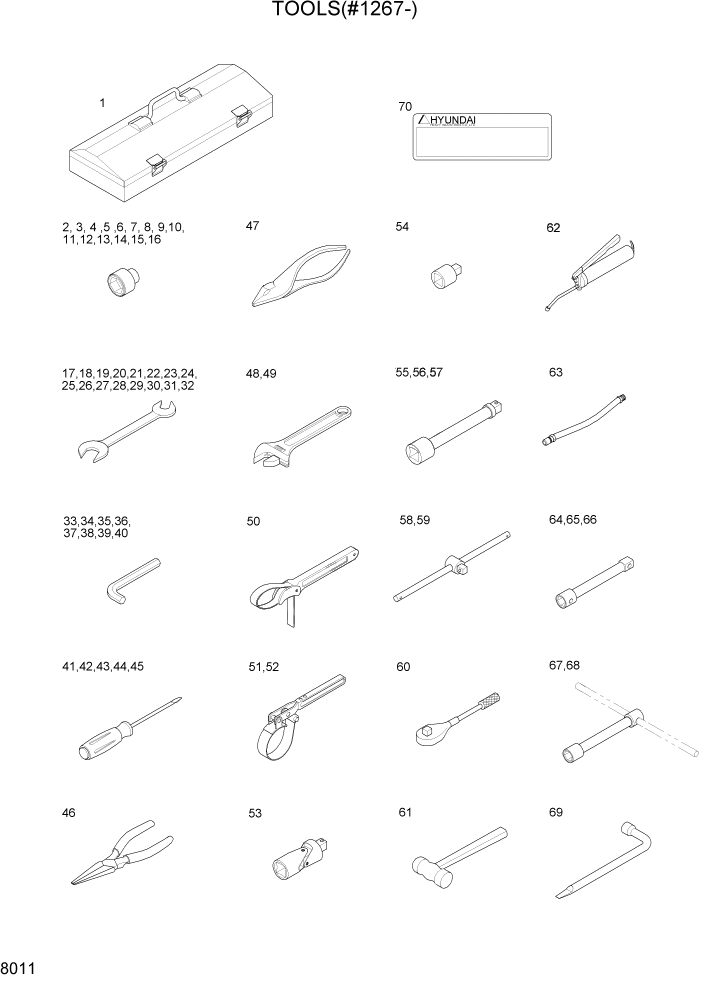 TOOLS(#1267-)

1

70

HYUNDAI

2, 3, 4 ,5 ,6, 7, 8, 9,10, 11,12,13,14,15,16

47

54

62

17,18,19,20,21,22,23,24, 25,26,27,28,29,30,31,32

48,49

55,56,57

63

33,34,35,36, 37,38,39,40

50

58,59

64,65,66

41,42,43,44,45

51,52

60

67,68

46

53

61

69

8011