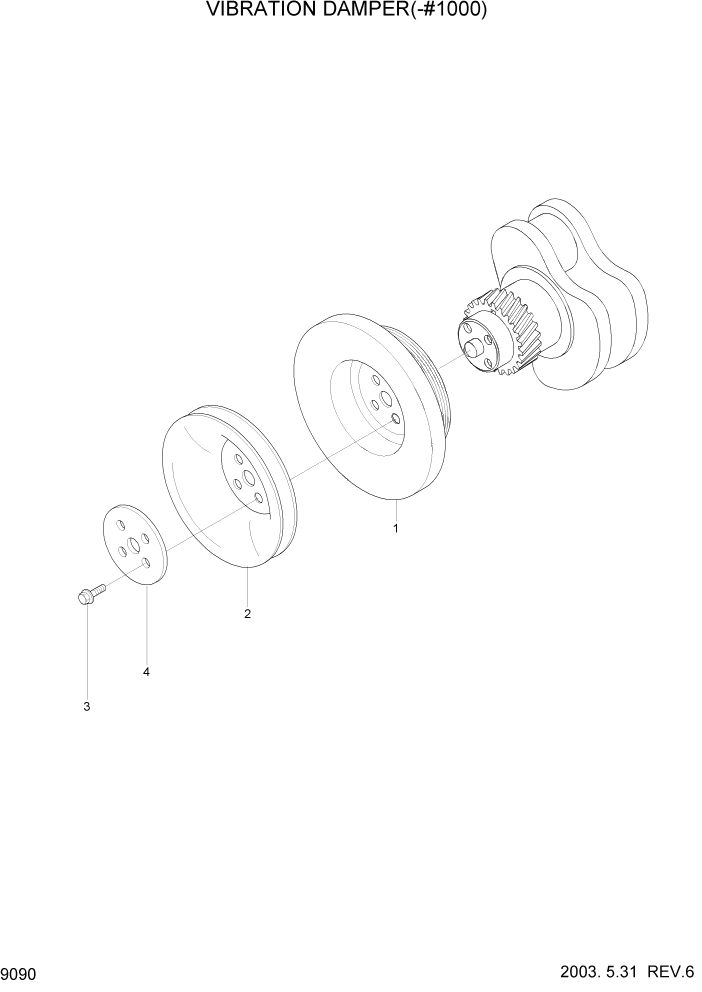 VIBRATION DAMPER(-#1000)

1

2

4

3

9090

2003. 5.31 REV.6