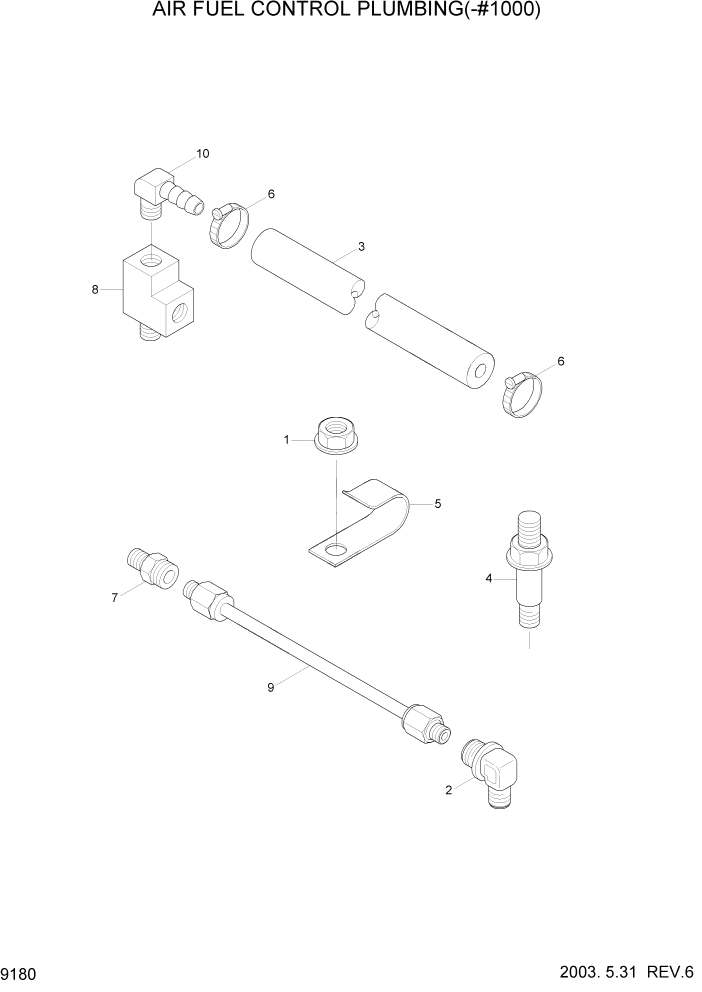 AIR FUEL CONTROL PLUMBING(-#1000)

10
6
3
8
6
1
5
4
7
9
2

9180

2003. 5.31 REV.6