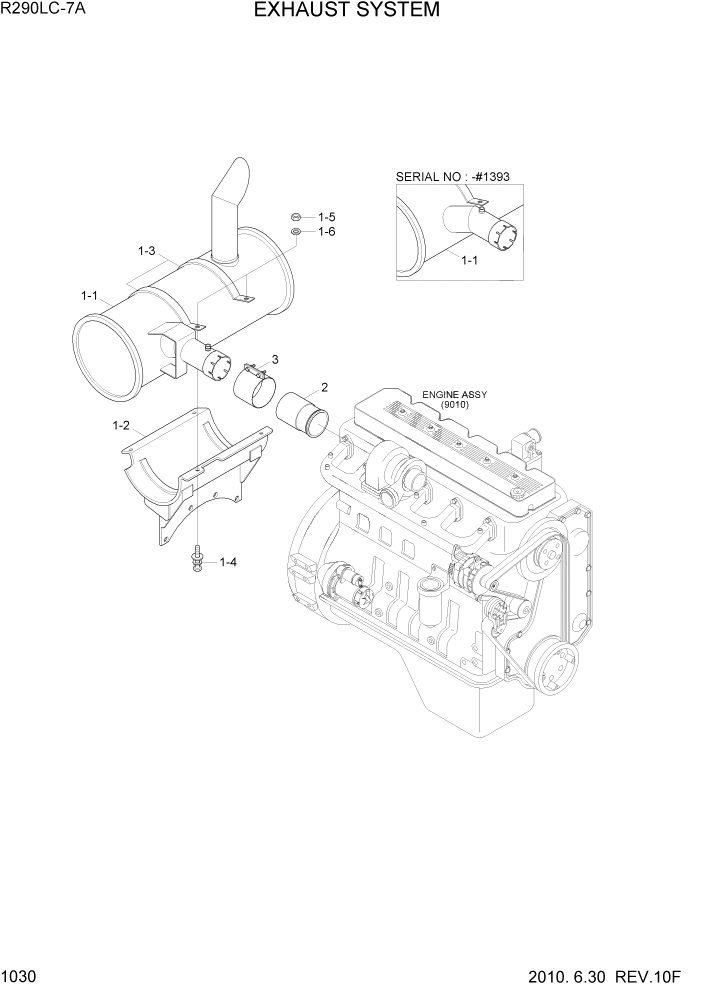 R290LC-7A

EXHAUST SYSTEM

SERIAL NO : -#1393

1-1

1-5

1-6

1-3

1-1

3

2

ENGINE ASSY (9010)

1-2

1-4

1030

2010. 6.30 REV.10F