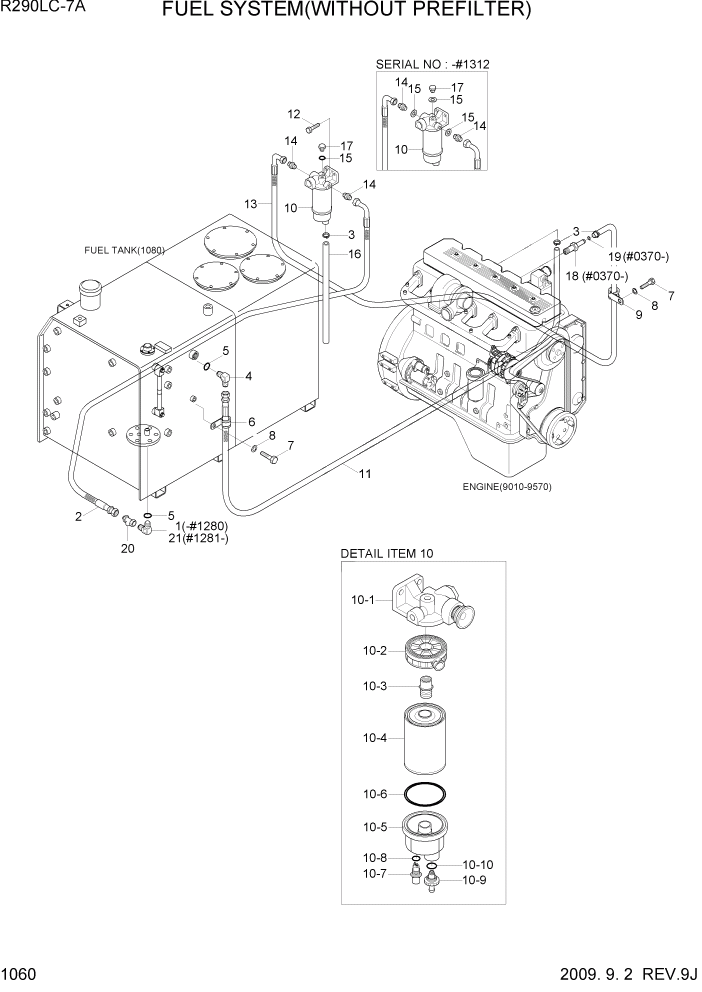 R290LC-7A

FUEL SYSTEM(WITHOUT PREFILTER)

SERIAL NO : -#1312

14
15
17
15
15
14
10

12
14
17
15
14
13
10
3
16

FUEL TANK(1080)

3
19(#0370-)
18 (#0370-)
7
8
9

5
4
6
8
7
11

ENGINE(9010-9570)

2
5
1(-#1280)
21(#1281-)
20

DETAIL ITEM 10

10-1
10-2
10-3
10-4
10-6
10-5
10-8
10-7
10-10
10-9

1060

2009. 9. 2 REV.9J