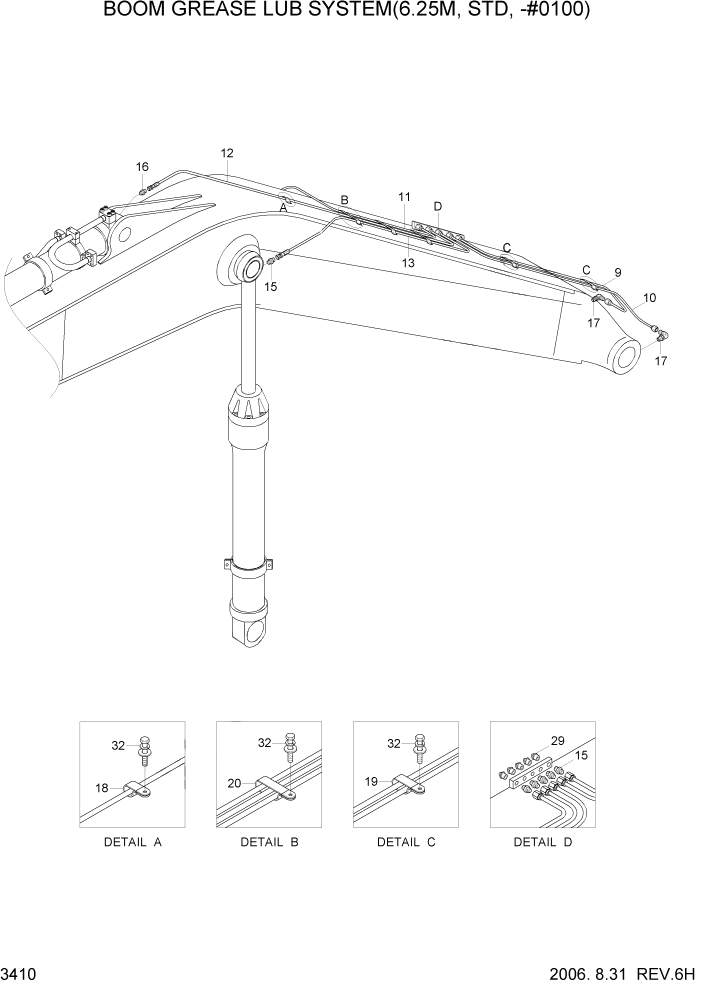 BOOM GREASE LUB SYSTEM(6.25M, STD, -#0100)

16
12
A
B
11
D
13
15
C
C
9
10
17
17

32
18
DETAIL A

32
20
DETAIL B

32
19
DETAIL C

29
15
DETAIL D

3410

2006. 8.31 REV.6H