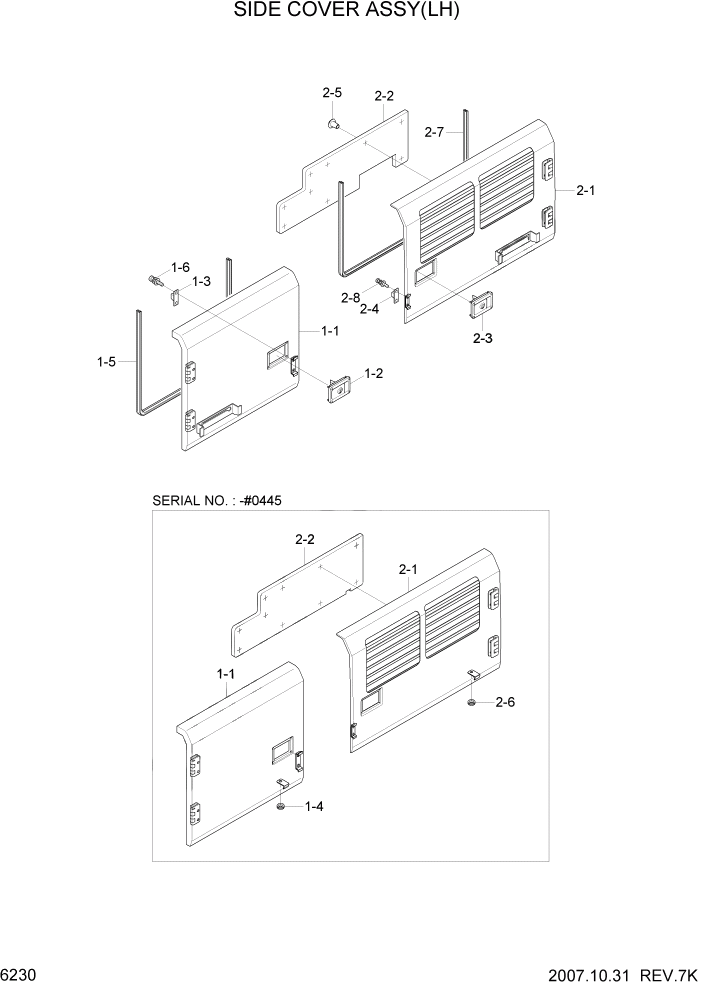 SIDE COVER ASSY(LH)

2-5
2-2
2-7
2-1
1-6
1-3
2-8
2-4
2-3
1-1
1-5
1-2

SERIAL NO. : -#0445

2-2
2-1
1-1
2-6
1-4

6230

2007.10.31 REV.7K