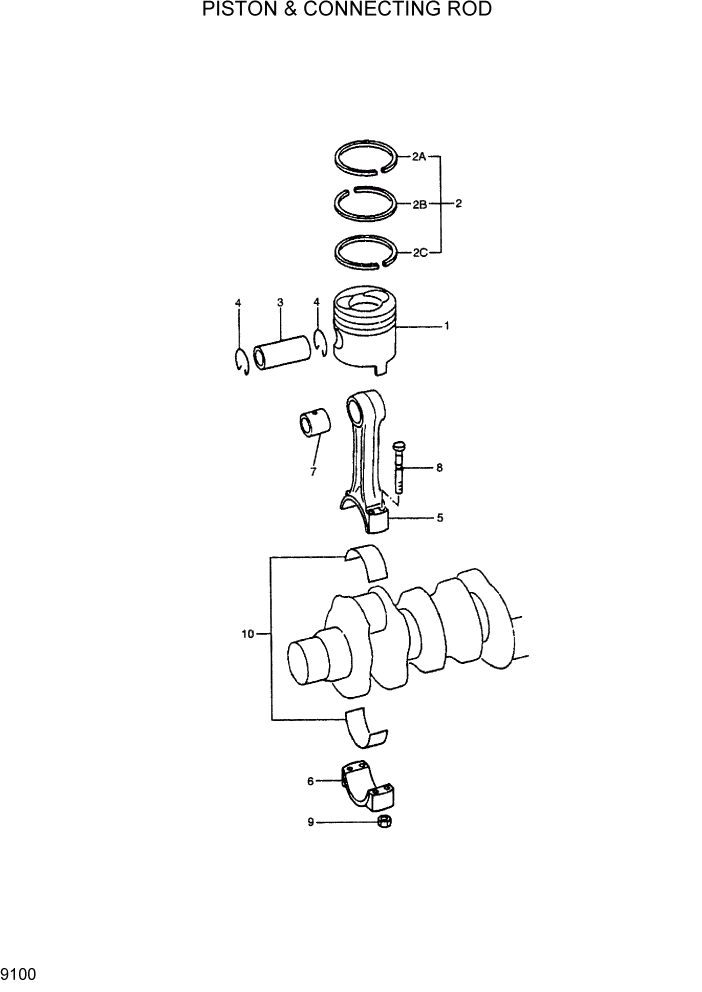 PISTON & CONNECTING ROD

2A
2B
2
2C
4
3
4
1
7
8
5
10
6
9

9100