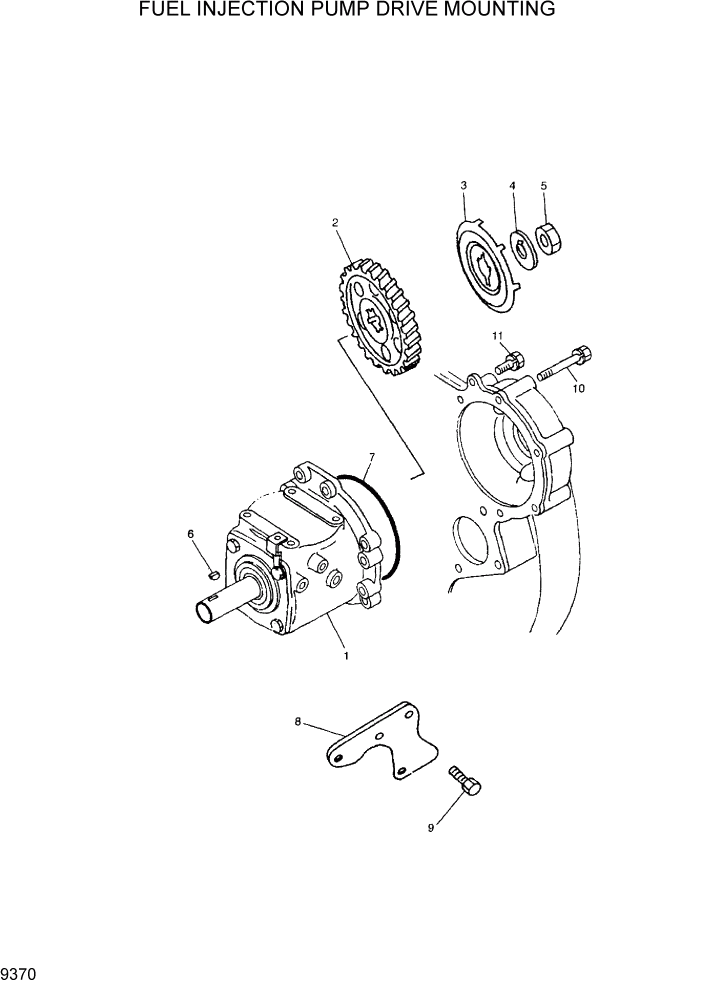 FUEL INJECTION PUMP DRIVE MOUNTING

3
4
5
2
11
10
7
6
1
8
9

9370