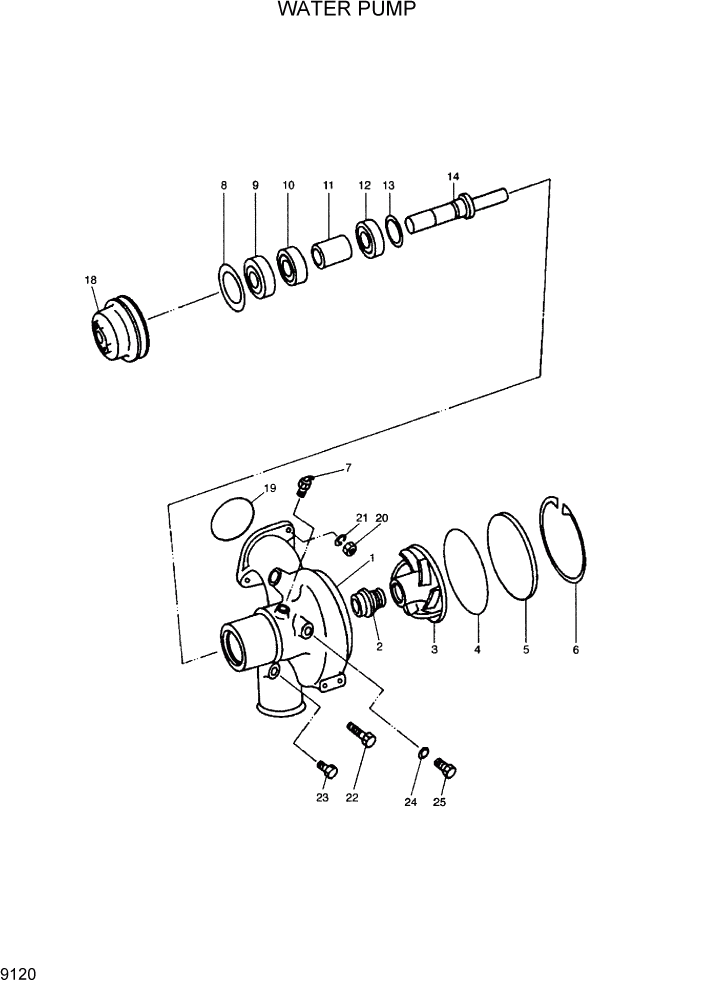 WATER PUMP

8
9
10
11
12
13
14
18
19
7
21
20
1
2
3
4
5
6
23
22
24
25

9120