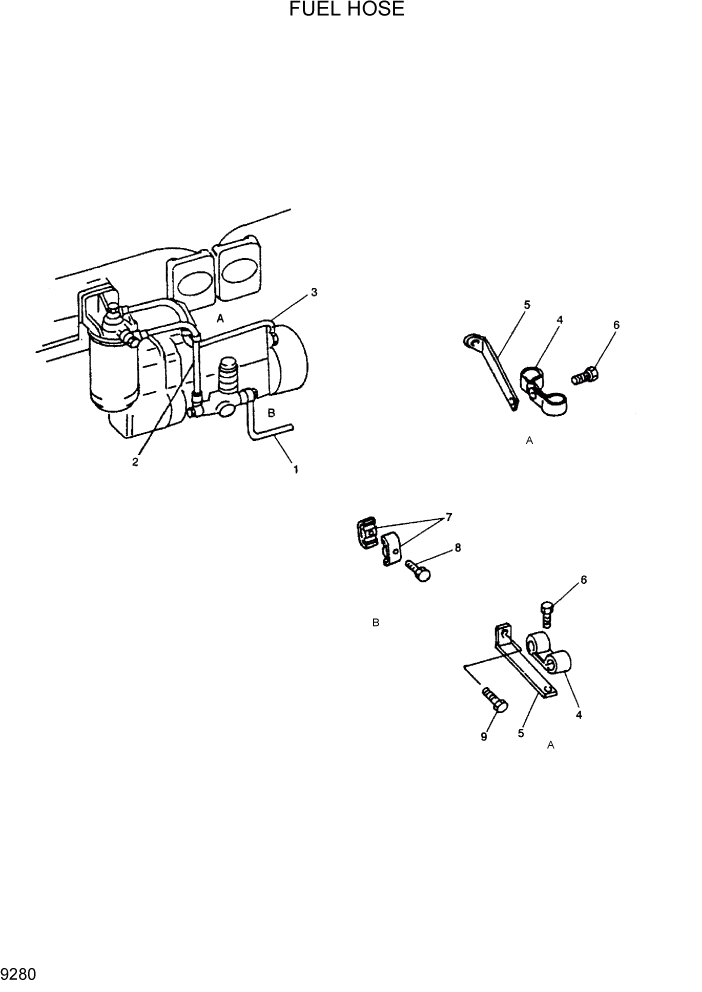 FUEL HOSE

3
A
2
B
1

5
4
6
A

7
8
B

6
9
5
4
A

9280