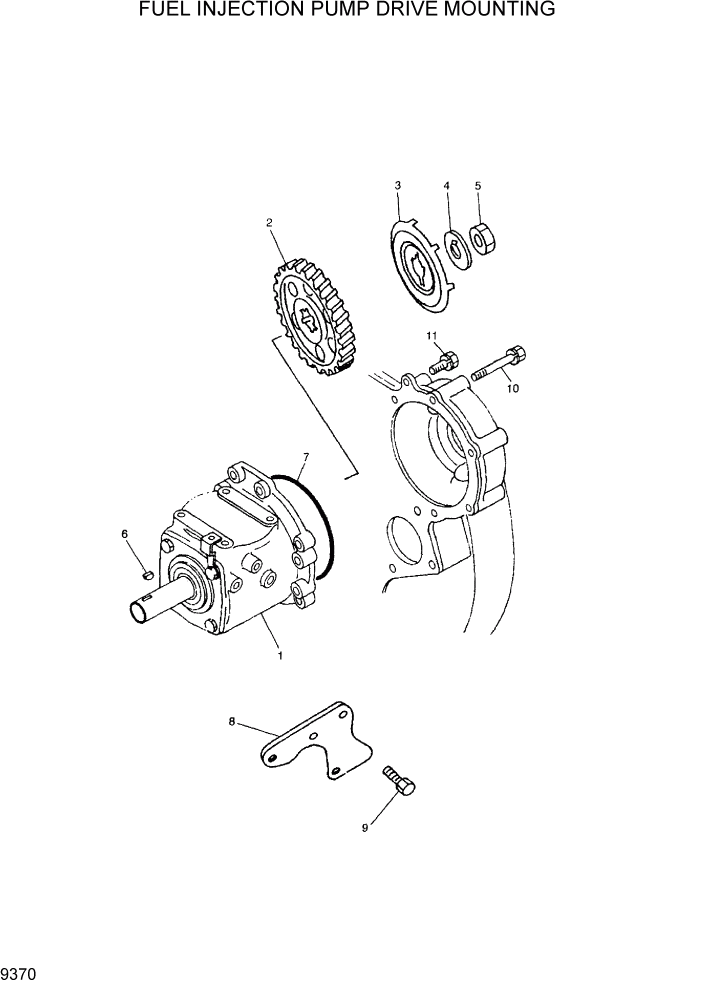 FUEL INJECTION PUMP DRIVE MOUNTING

3
4
5
2
11
10
7
6
1
8
9

9370