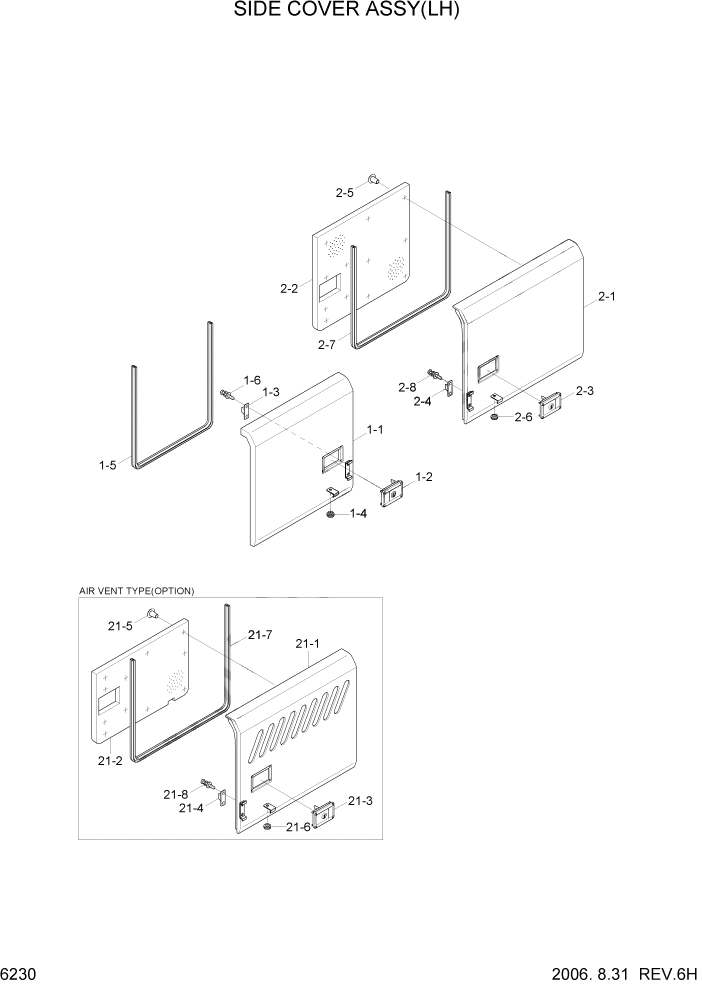 SIDE COVER ASSY(LH)

2-5
2-2
2-7
2-1
2-8
2-4
2-3
2-6
1-6
1-3
1-1
1-5
1-2
1-4

AIR VENT TYPE(OPTION)

21-5
21-7
21-1
21-2
21-8
21-4
21-3
21-6

6230

2006. 8.31 REV.6H