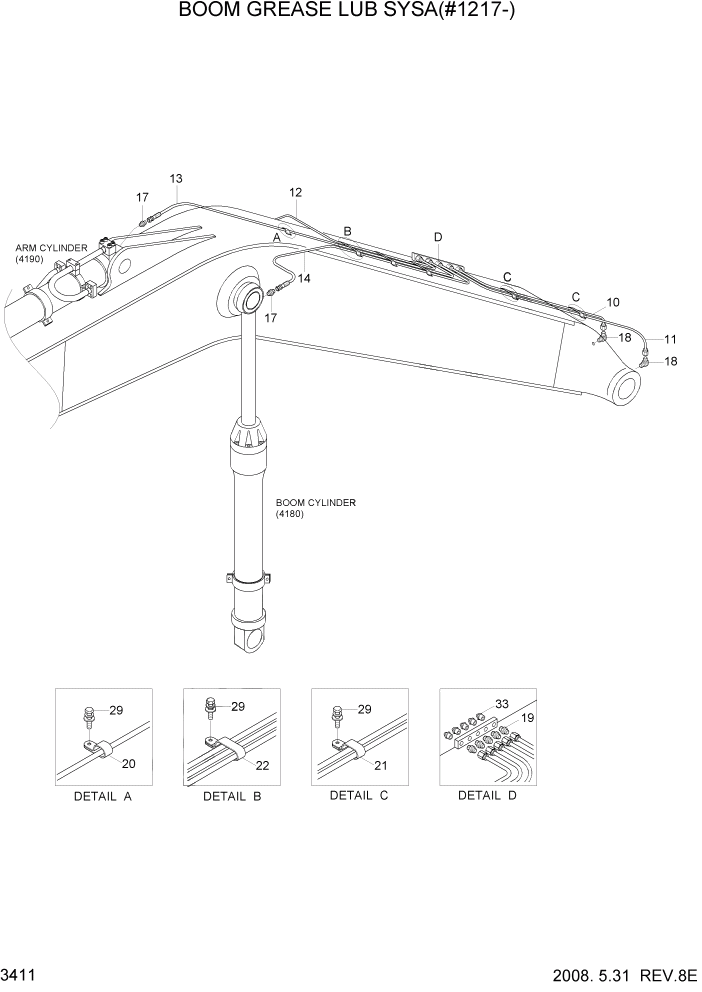 BOOM GREASE LUB SYSA(#1217-)

13
17
12
ARM CYLINDER
(4190)
A
B
D
14
17
C
C
10
18
11
18

BOOM CYLINDER
(4180)

29
20
DETAIL A

29
22
DETAIL B

29
21
DETAIL C

33
19
DETAIL D

3411
2008. 5.31 REV.8E