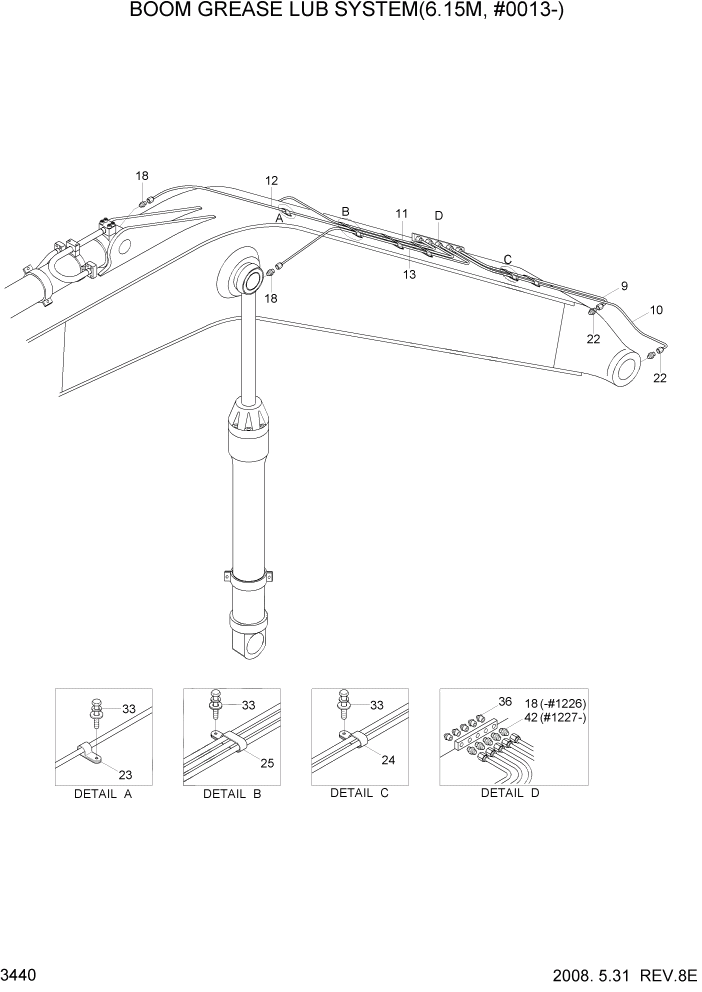 BOOM GREASE LUB SYSTEM(6.15M, #0013-)

18
12
A
B
11
D
13
18
C
9
10
22
22

33
23
DETAIL A

33
25
DETAIL B

33
24
DETAIL C

36
18 (-#1226)
42 (#1227-)
DETAIL D

3440
2008. 5.31 REV.8E