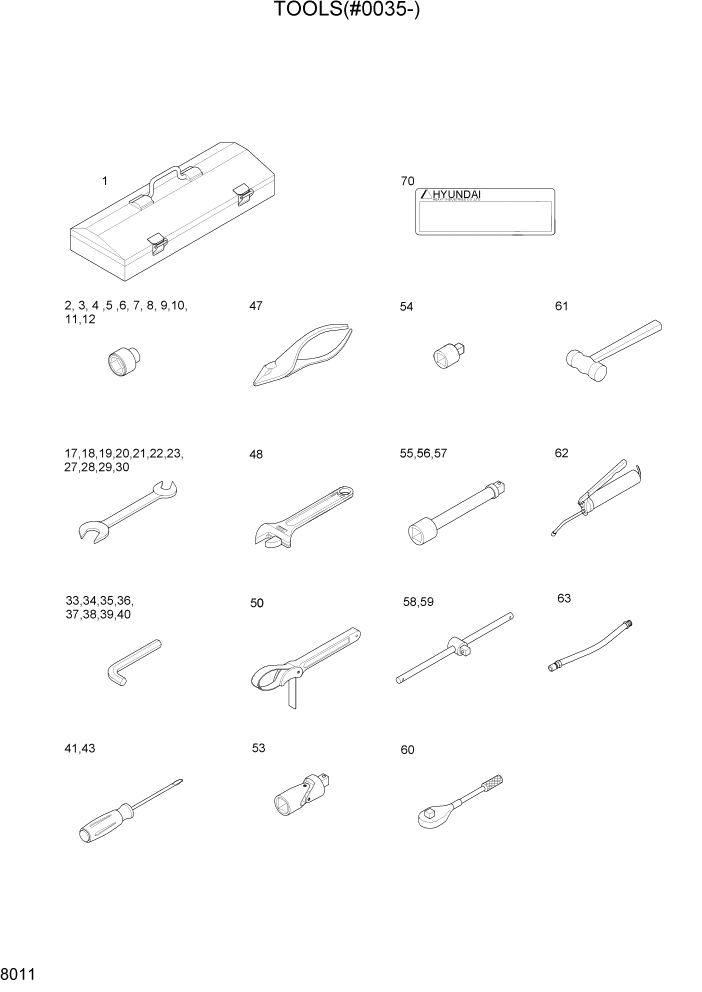 TOOLS(#0035-)

1

70

HYUNDAI

2, 3, 4 ,5 ,6, 7, 8, 9,10, 11,12

47

54

61

17,18,19,20,21,22,23, 27,28,29,30

48

55,56,57

62

33,34,35,36, 37,38,39,40

50

58,59

63

41,43

53

60

8011