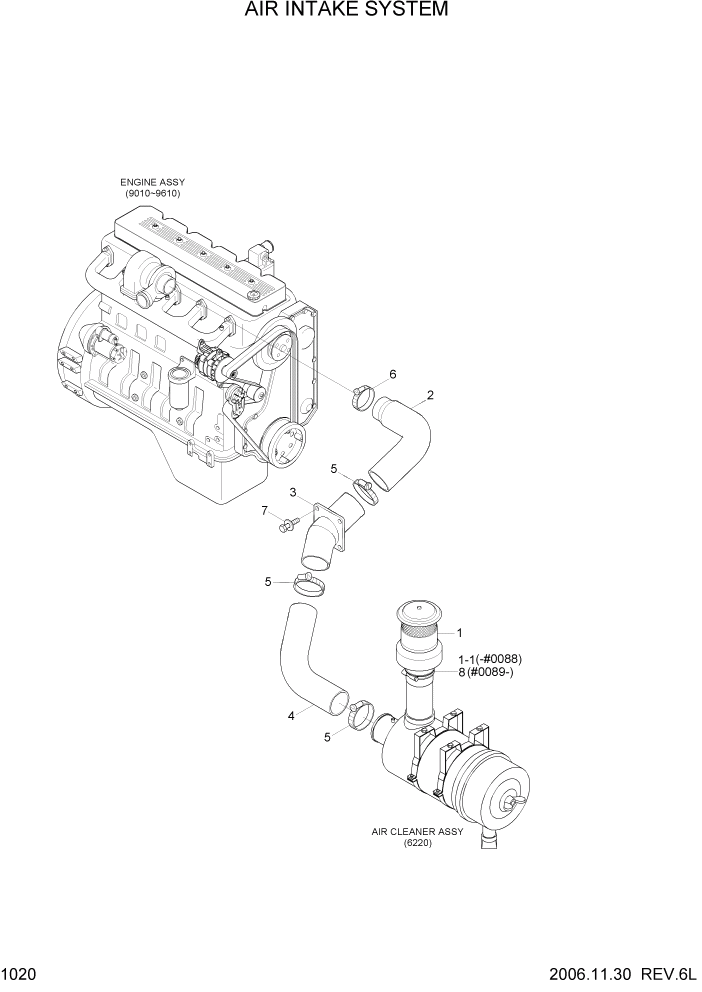 AIR INTAKE SYSTEM

ENGINE ASSY
(9010~9610)

6
2
5
3
7
5
1
1-1(-#0088)
8(#0089-)
4
5

AIR CLEANER ASSY
(6220)

1020

2006.11.30 REV.6L