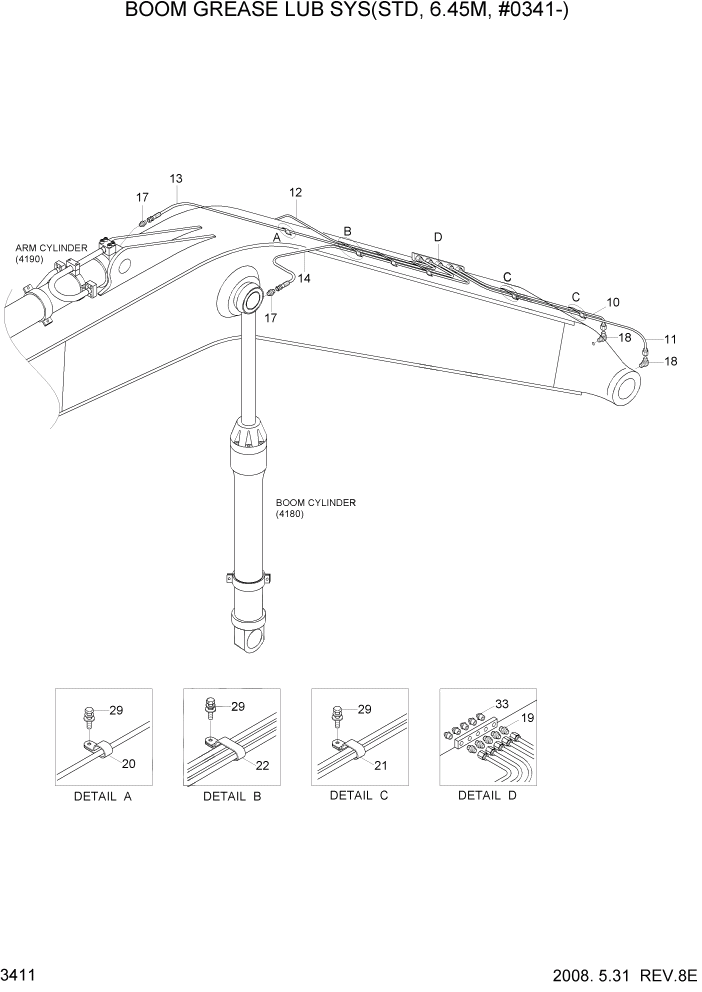 BOOM GREASE LUB SYS(STD, 6.45M, #0341-)

13
17
12
ARM CYLINDER
(4190)
A
B
D
14
17
C
C
10
18
11
18

BOOM CYLINDER
(4180)

29
20
DETAIL A

29
22
DETAIL B

29
21
DETAIL C

33
19
DETAIL D

3411
2008. 5.31 REV.8E