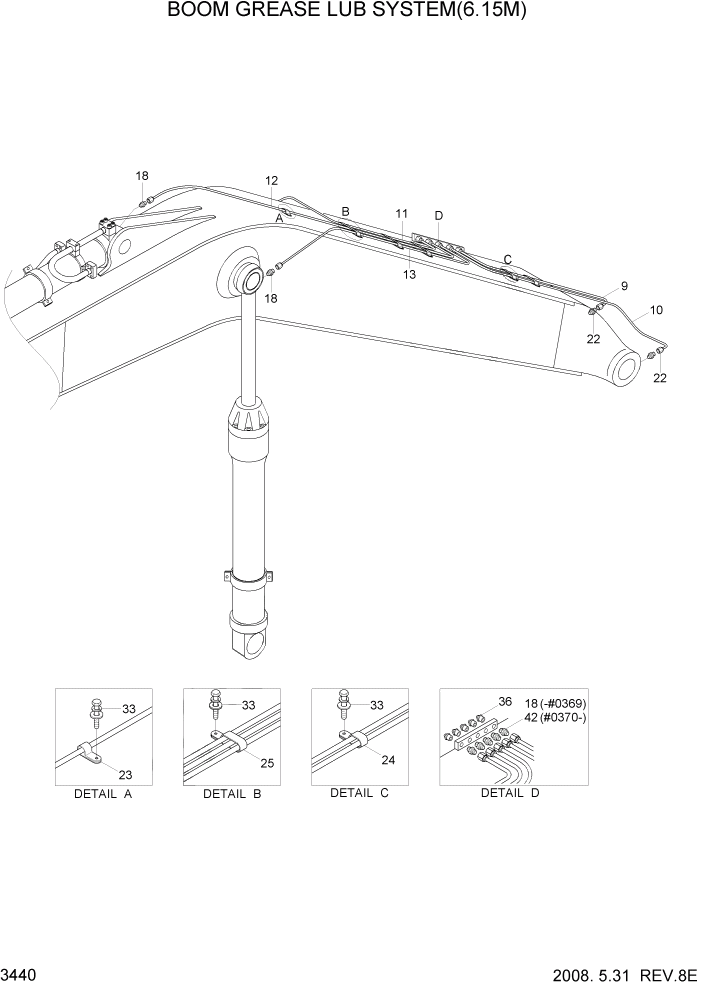 BOOM GREASE LUB SYSTEM(6.15M)

18
12
A
B
11
D
13
18
C
9
10
22
22

33
23
DETAIL A

33
25
DETAIL B

33
24
DETAIL C

36
18 (-#0369)
42 (#0370-)
DETAIL D

3440

2008. 5.31 REV.8E