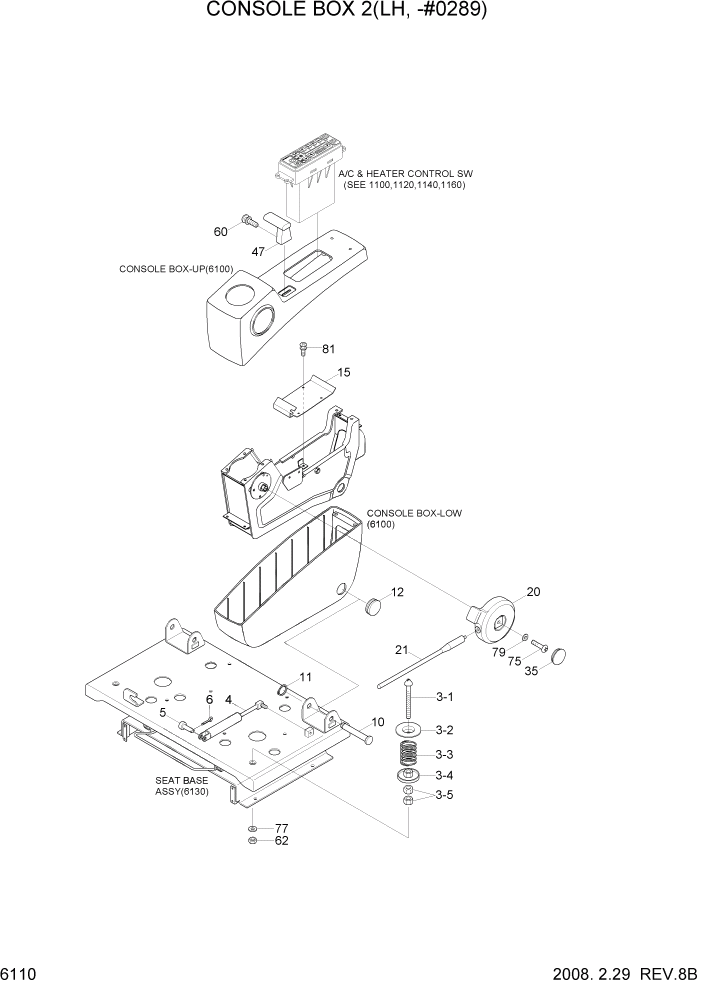 CONSOLE BOX 2(LH, -#0289)

A/C & HEATER CONTROL SW
(SEE 1100,1120,1140,1160)

60

47

CONSOLE BOX-UP(6100)

81

15

CONSOLE BOX-LOW
(6100)

12

20

21

79

75

35

11

6

4

5

10

3-1

3-2

3-3

3-4

3-5

SEAT BASE
ASSY(6130)

77

62

6110

2008. 2.29 REV.8B